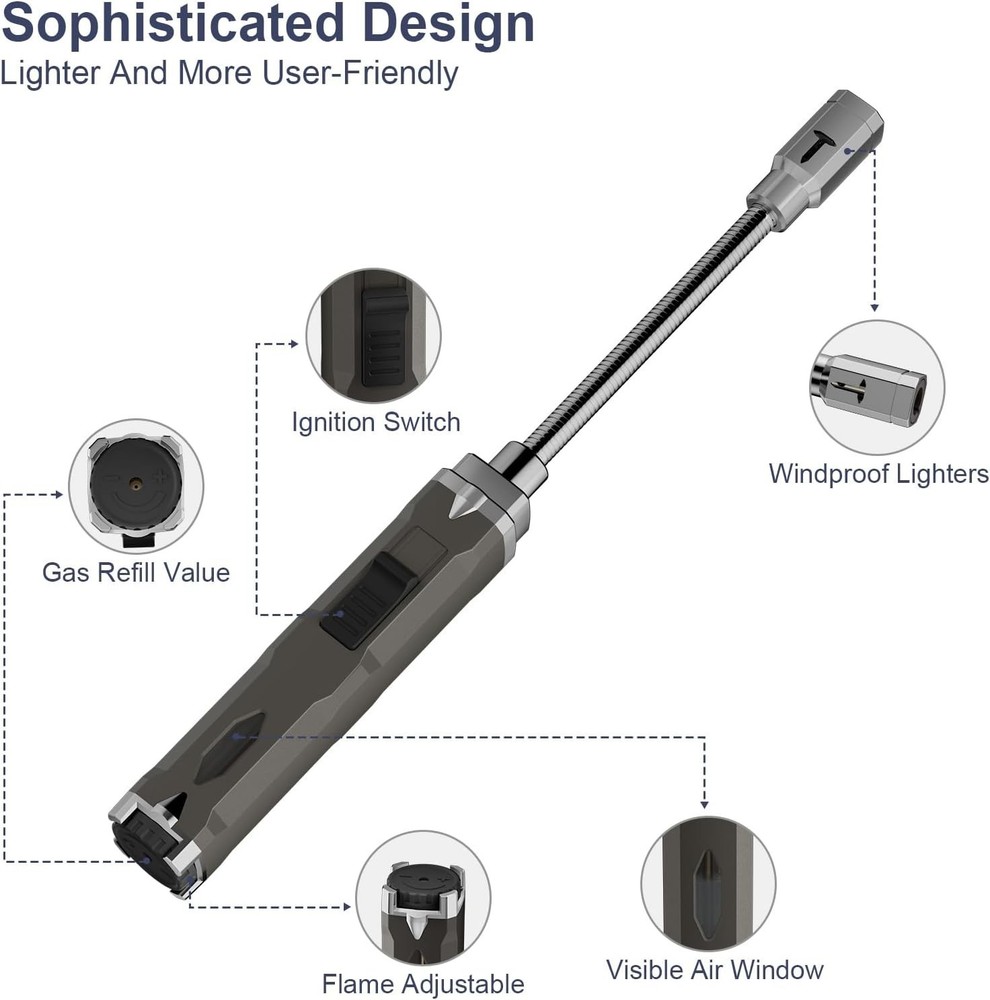 Sophisticated Design
Lighter And More User-Friendly

Ignition Switch

Windproof Lighters

Gas Refill Value

Flame Adjustable

Visible Air Window