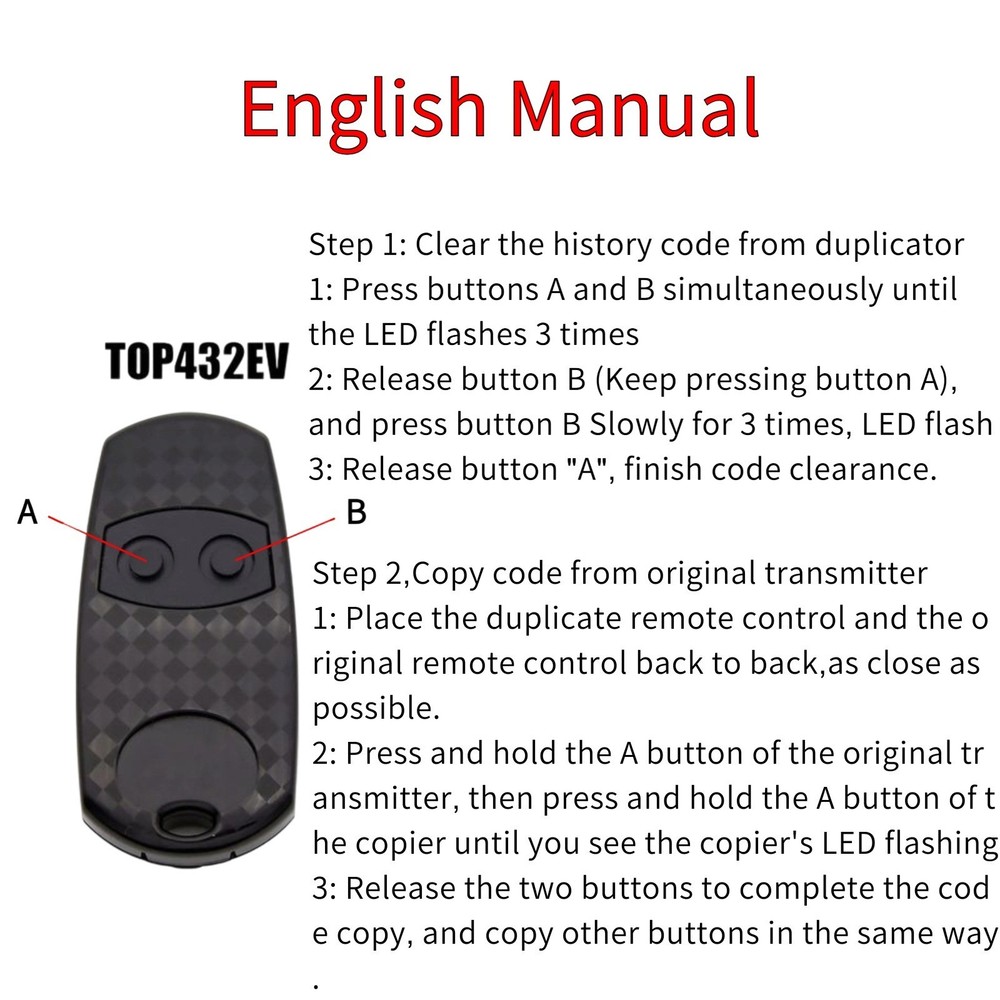 English Manual

TOP432EV

A

B

Step 1: Clear the history code from duplicator
1: Press buttons A and B simultaneously until the LED flashes 3 times
2: Release button B (Keep pressing button A), and press button B Slowly for 3 times, LED flash
3: Release button "A", finish code clearance.

Step 2,Copy code from original transmitter
1: Place the duplicate remote control and the o riginal remote control back to back,as close as possible.
2: Press and hold the A button of the original tr ansmitter, then press and hold the A button of t he copier until you see the copier's LED flashing
3: Release the two buttons to complete the cod e copy, and copy other buttons in the same way
.