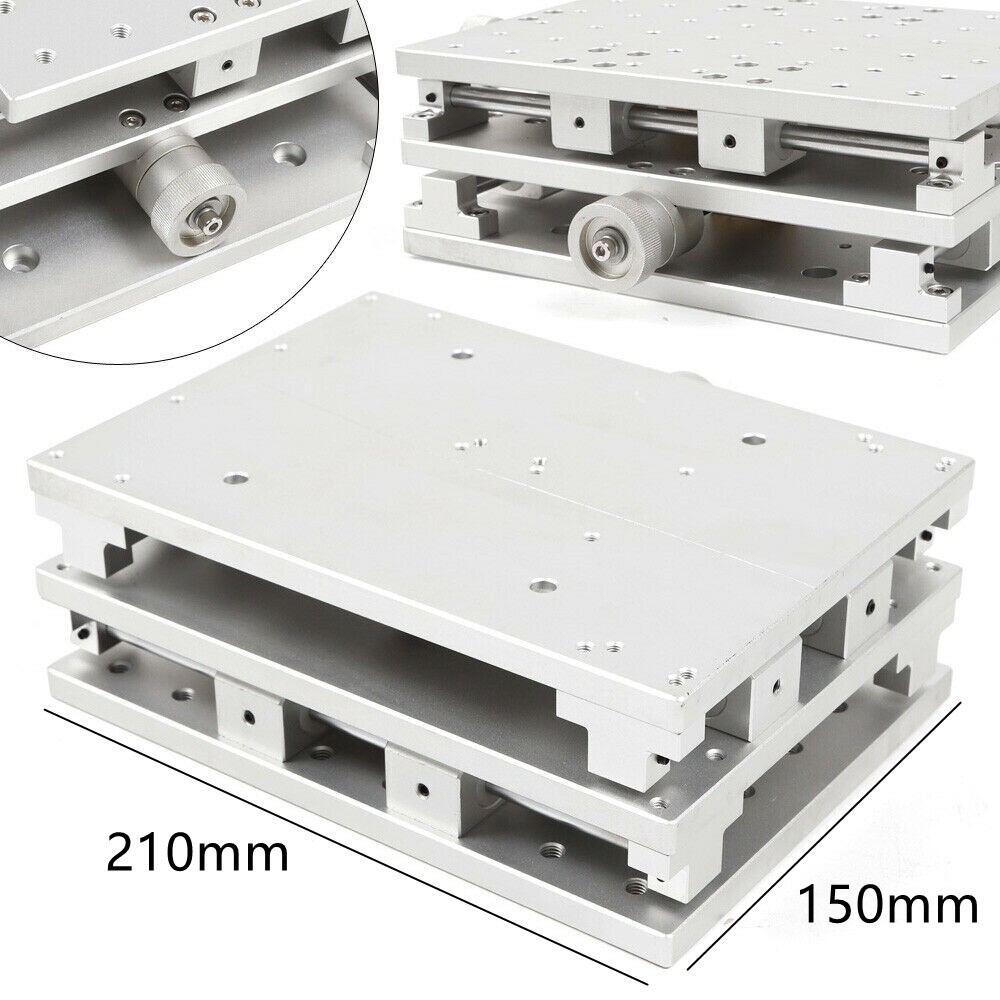 210mm

150mm