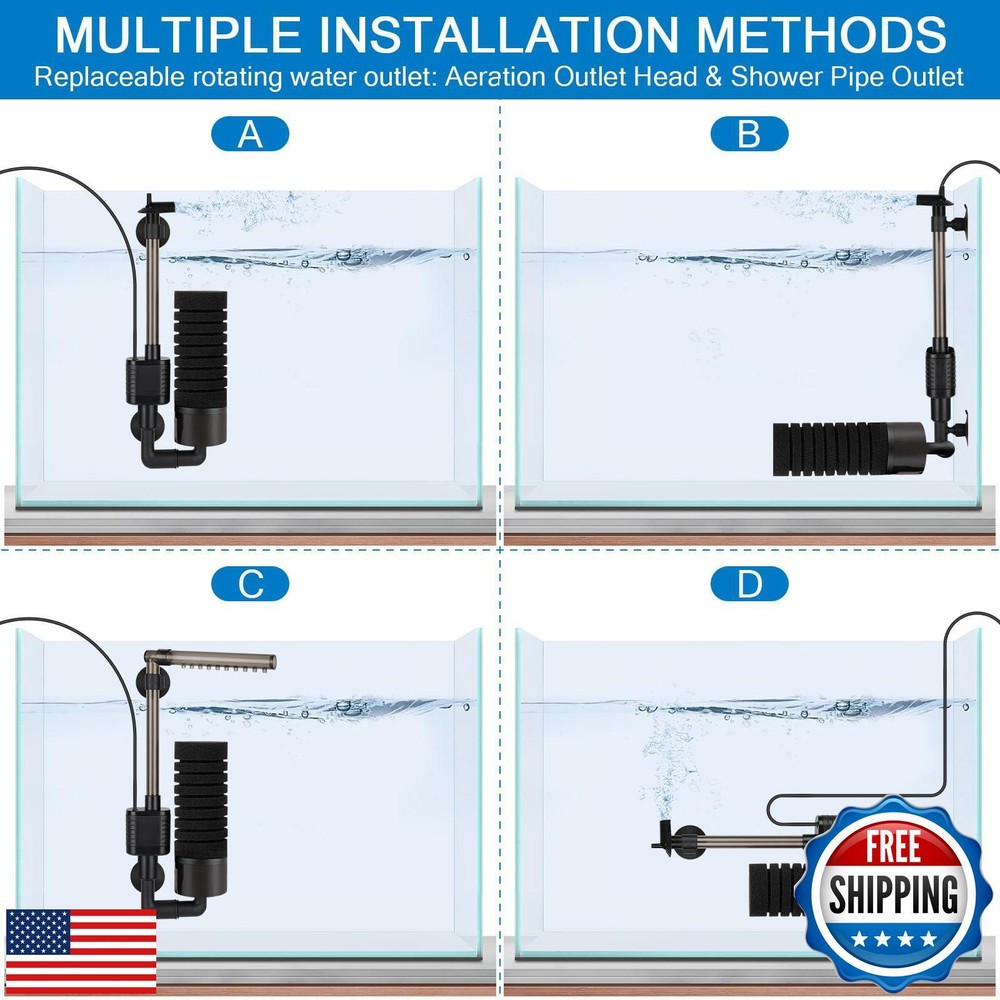 MULTIPLE INSTALLATION METHODS
Replaceable rotating water outlet: Aeration Outlet Head & Shower Pipe Outlet

A

B

C

D

FREE
SHIPPING