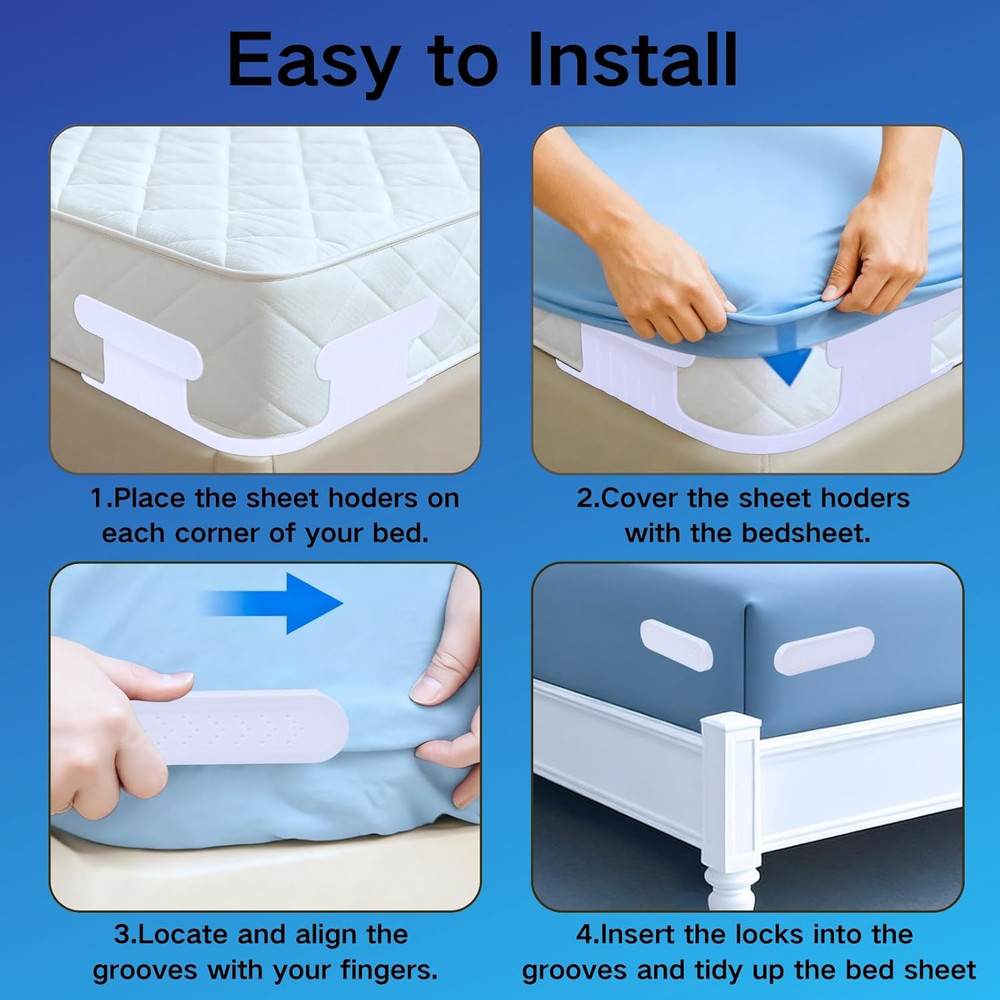 Easy to Install

1.Place the sheet hoders on each corner of your bed.

2.Cover the sheet hoders with the bedsheet.

3.Locate and align the grooves with your fingers.

4.Insert the locks into the grooves and tidy up the bed sheet