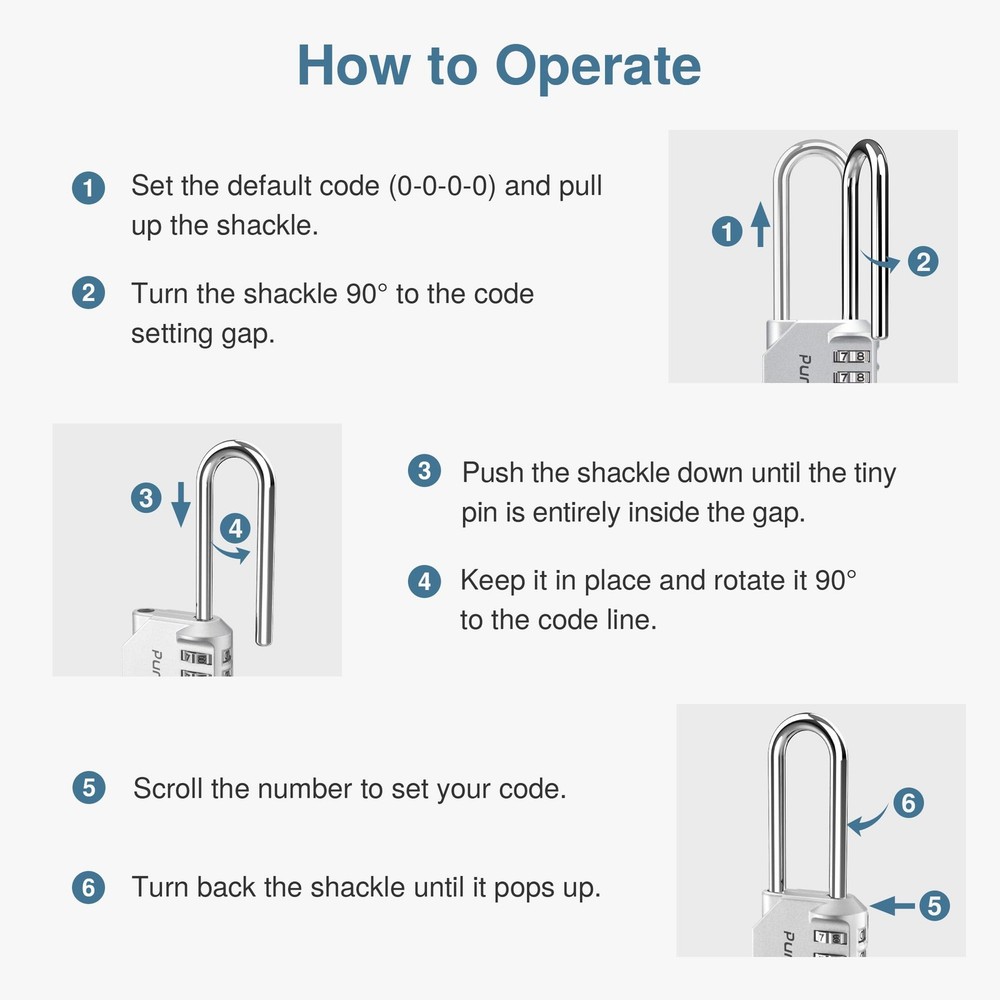 How to Operate

1 Set the default code (0-0-0-0) and pull up the shackle.

2 Turn the shackle 90° to the code setting gap.

1

2

Pur

7 8

7 8

3

4

Pur

7 8

3 Push the shackle down until the tiny pin is entirely inside the gap.

4 Keep it in place and rotate it 90° to the code line.

5 Scroll the number to set your code.

6 Turn back the shackle until it pops up.

6

5

Pur

7 8