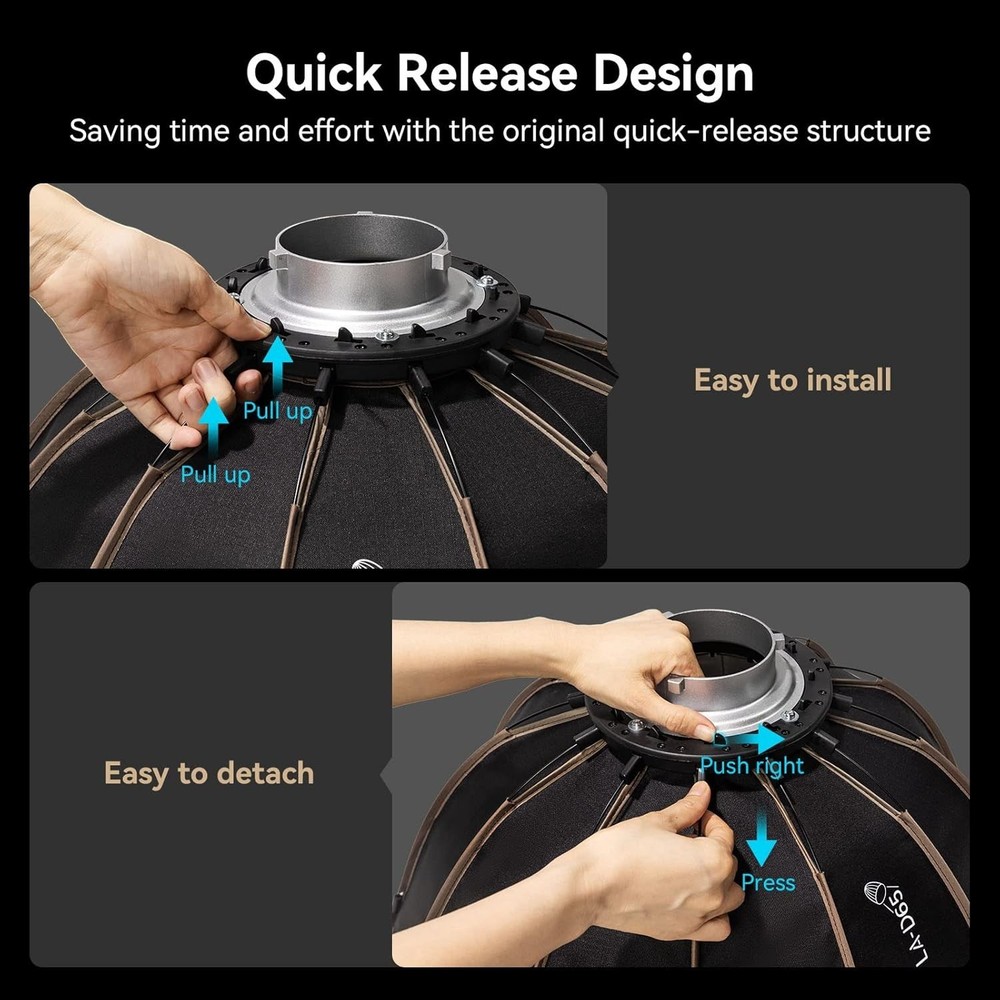 Quick Release Design

Saving time and effort with the original quick-release structure

Pull up

Pull up

Easy to install

Easy to detach

Push right

Press

LA-D65