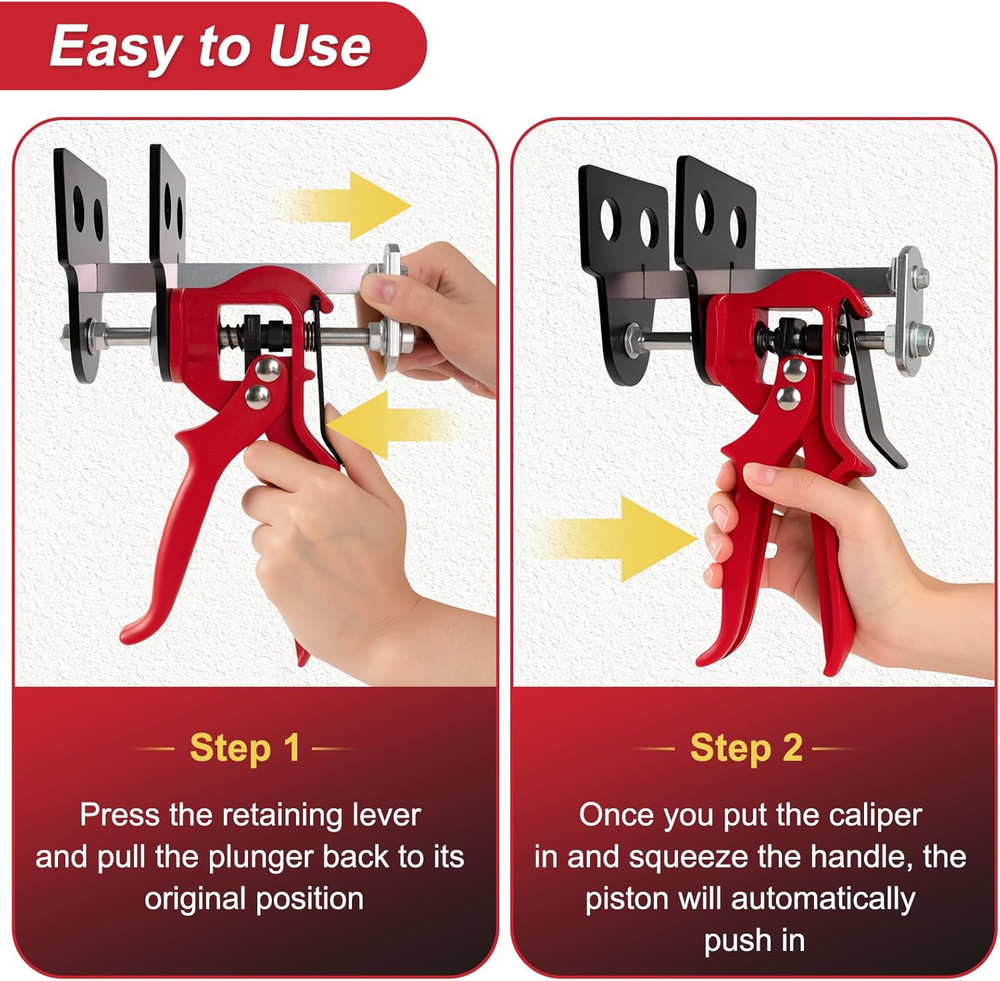 Easy to Use

Step 1

Press the retaining lever and pull the plunger back to its original position

Step 2

Once you put the caliper in and squeeze the handle, the piston will automatically push in