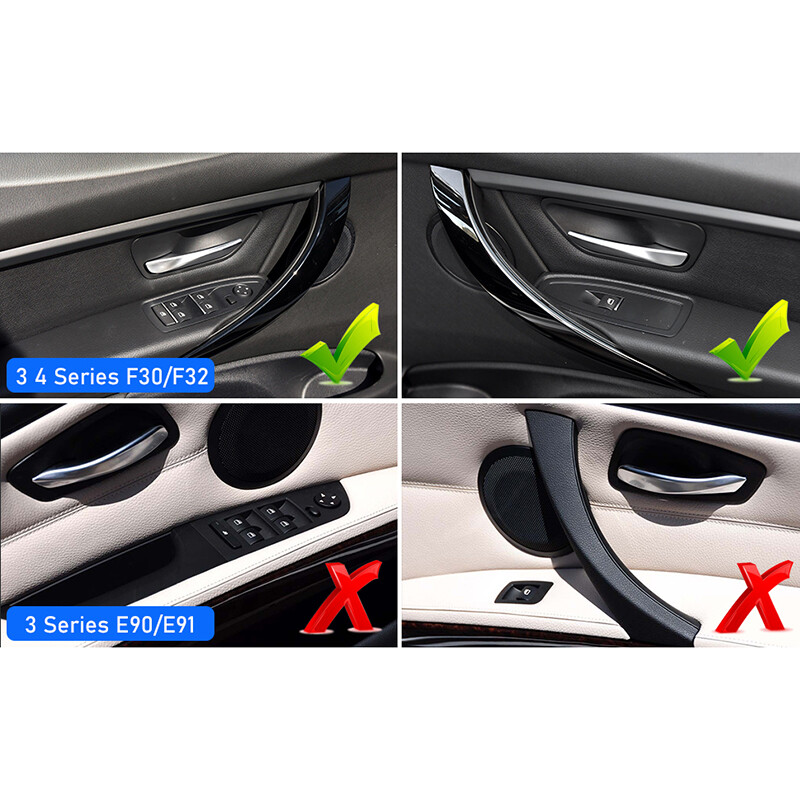 3 4 Series F30/F32

3 Series E90/E91