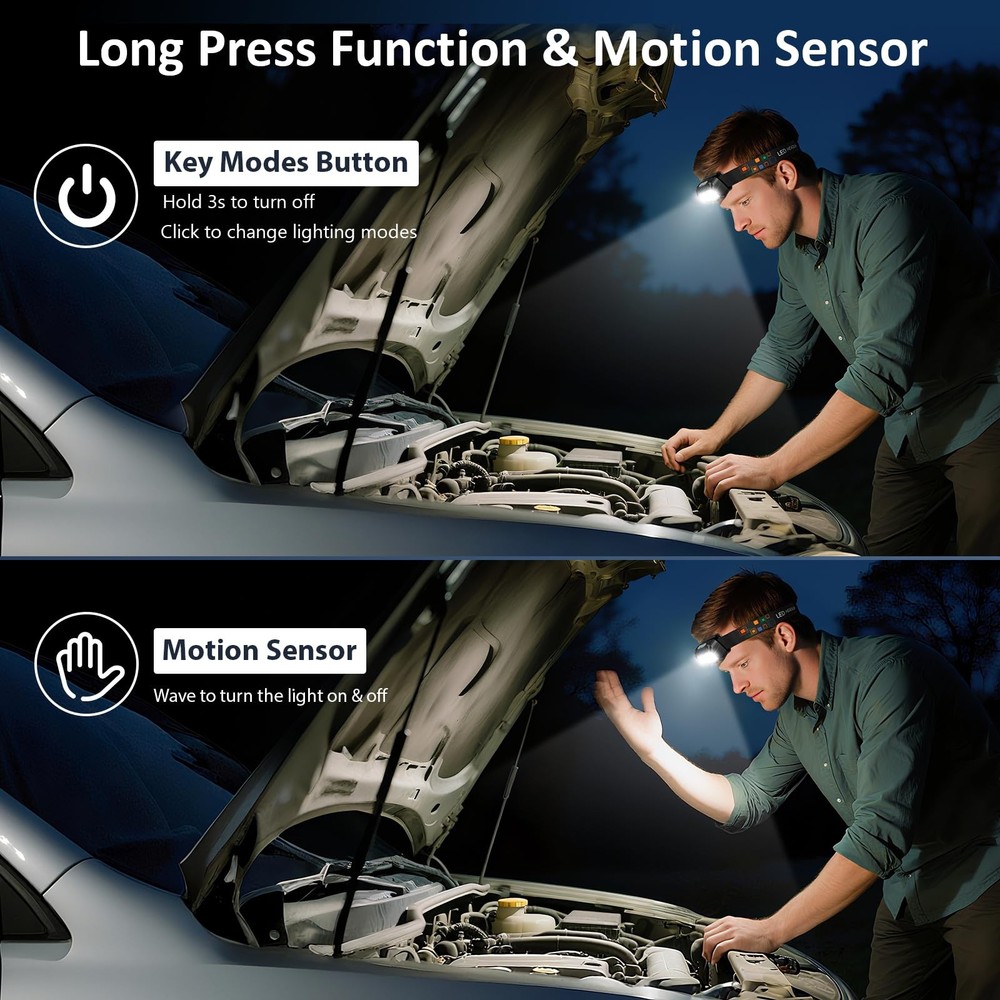 Long Press Function & Motion Sensor

Key Modes Button

Hold 3s to turn off

Click to change lighting modes

Motion Sensor

Wave to turn the light on & off