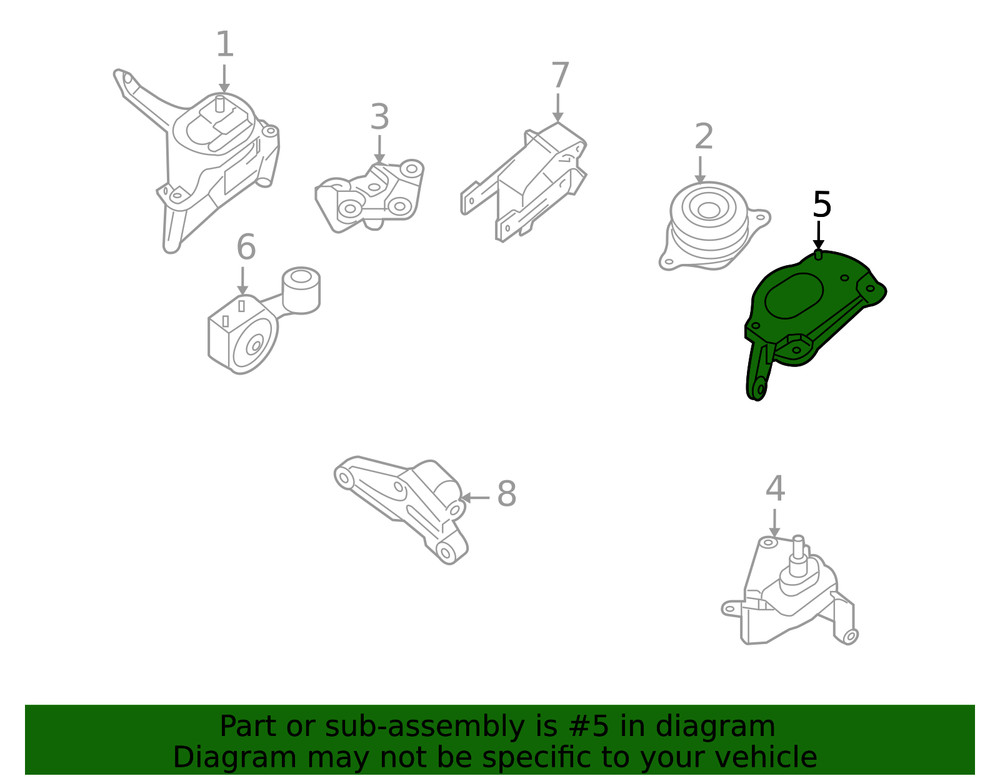 1
3
7
2
5
6
8
4

Part or sub-assembly is #5 in diagram
Diagram may not be specific to your vehicle