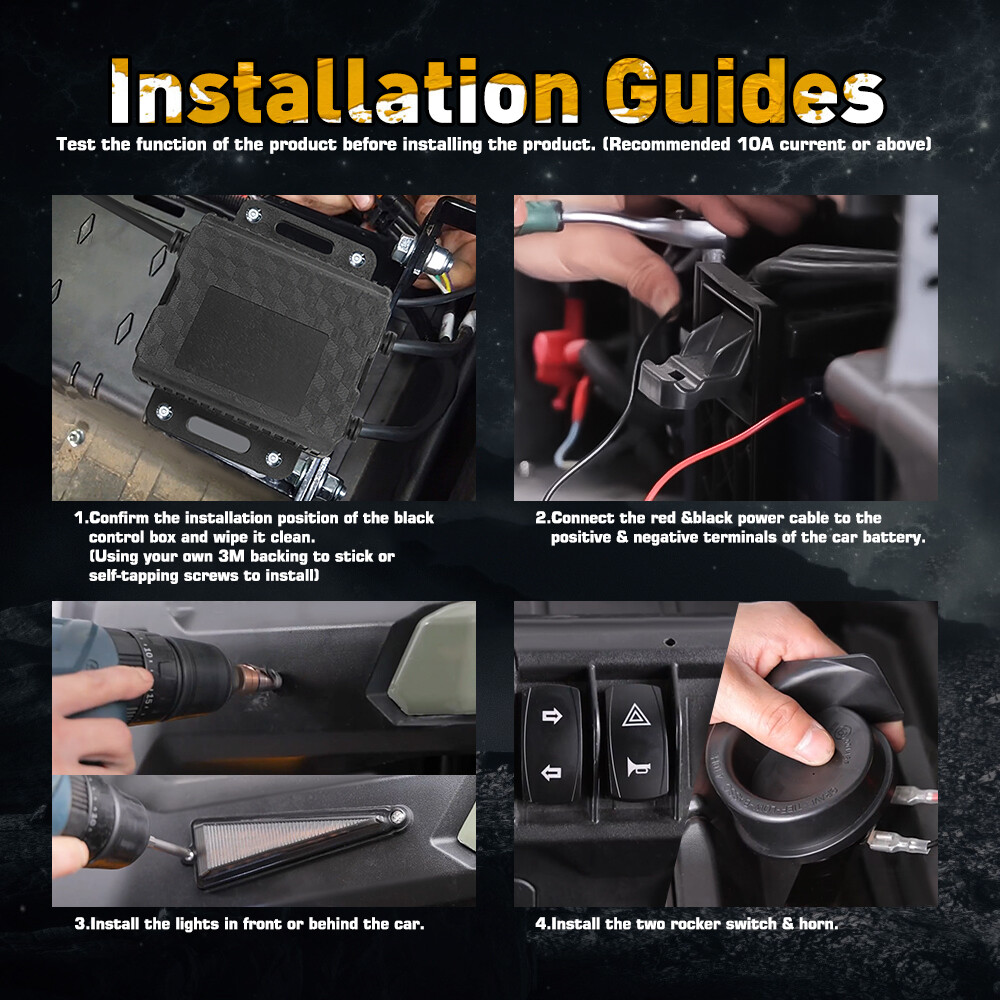 Installation Guides

Test the function of the product before installing the product. (Recommended 10A current or above)

1.Confirm the installation position of the black control box and wipe it clean. (Using your own 3M backing to stick or self-tapping screws to install)

2.Connect the red &black power cable to the positive & negative terminals of the car battery.

3.Install the lights in front or behind the car.

4.Install the two rocker switch & horn.