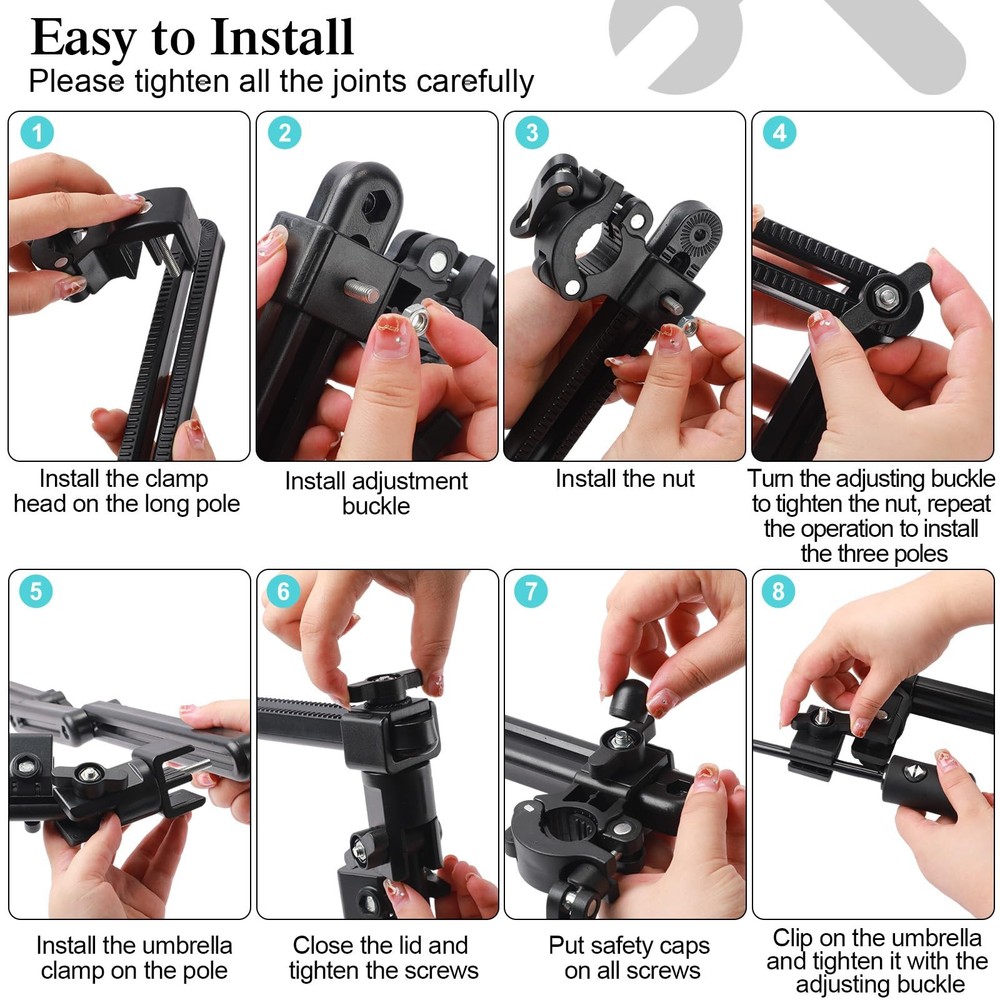 Easy to Install

Please tighten all the joints carefully

1

Install the clamp head on the long pole

2

Install adjustment buckle

3

Install the nut

4

Turn the adjusting buckle to tighten the nut, repeat the operation to install the three poles

5

Install the umbrella clamp on the pole

6

Close the lid and tighten the screws

7

Put safety caps on all screws

8

Clip on the umbrella and tighten it with the adjusting buckle