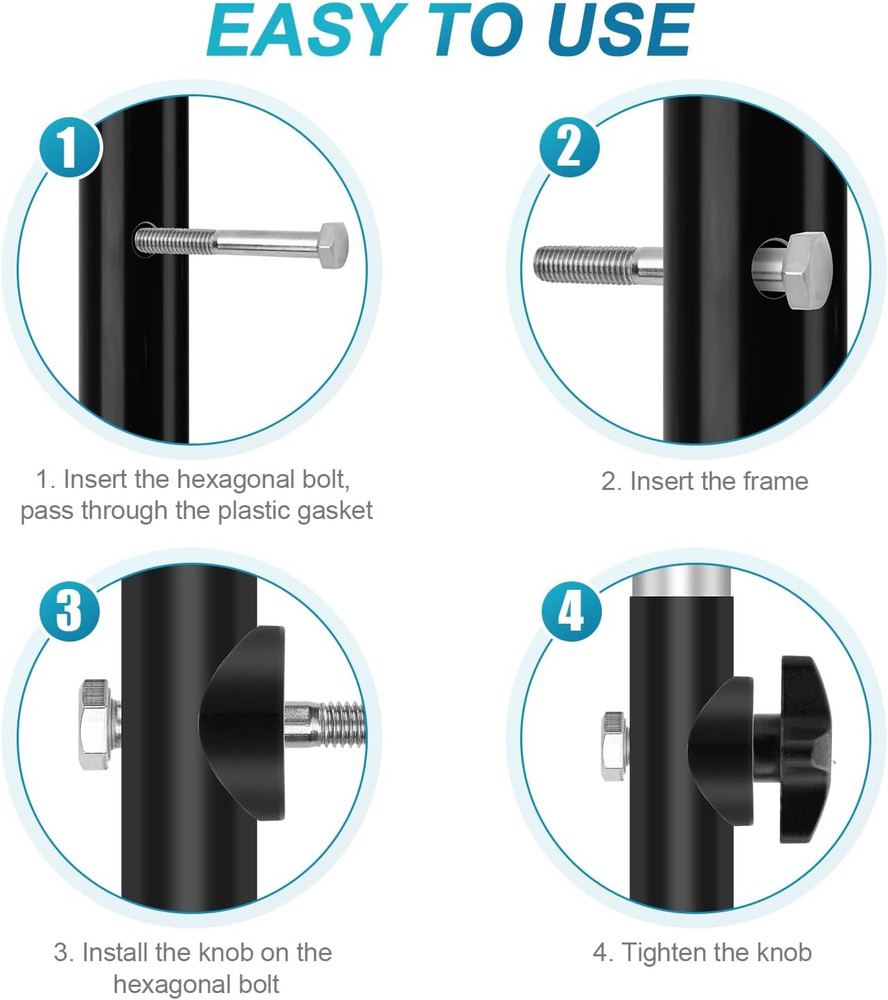 EASY TO USE

1

1. Insert the hexagonal bolt, pass through the plastic gasket

2

2. Insert the frame

3

3. Install the knob on the hexagonal bolt

4

4. Tighten the knob