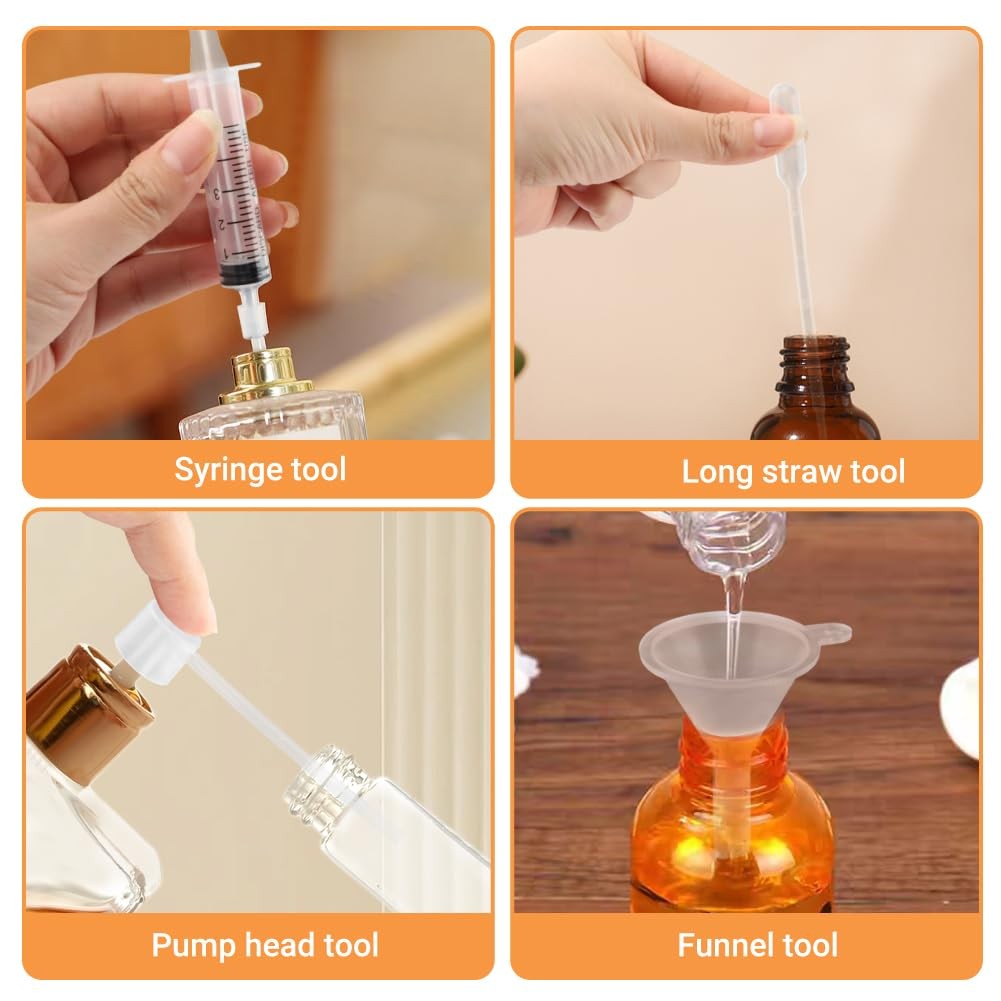 3
2
1

Syringe tool

Long straw tool

Pump head tool

Funnel tool