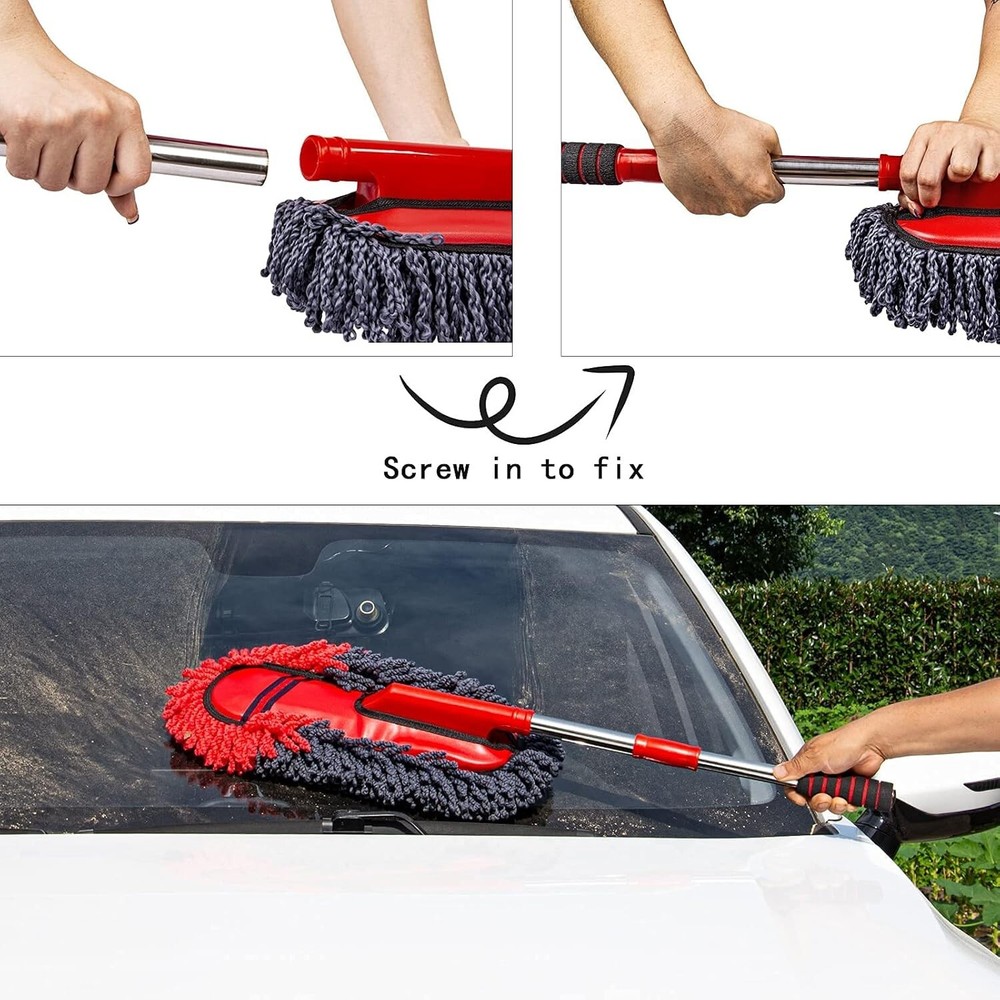 Screw in to fix