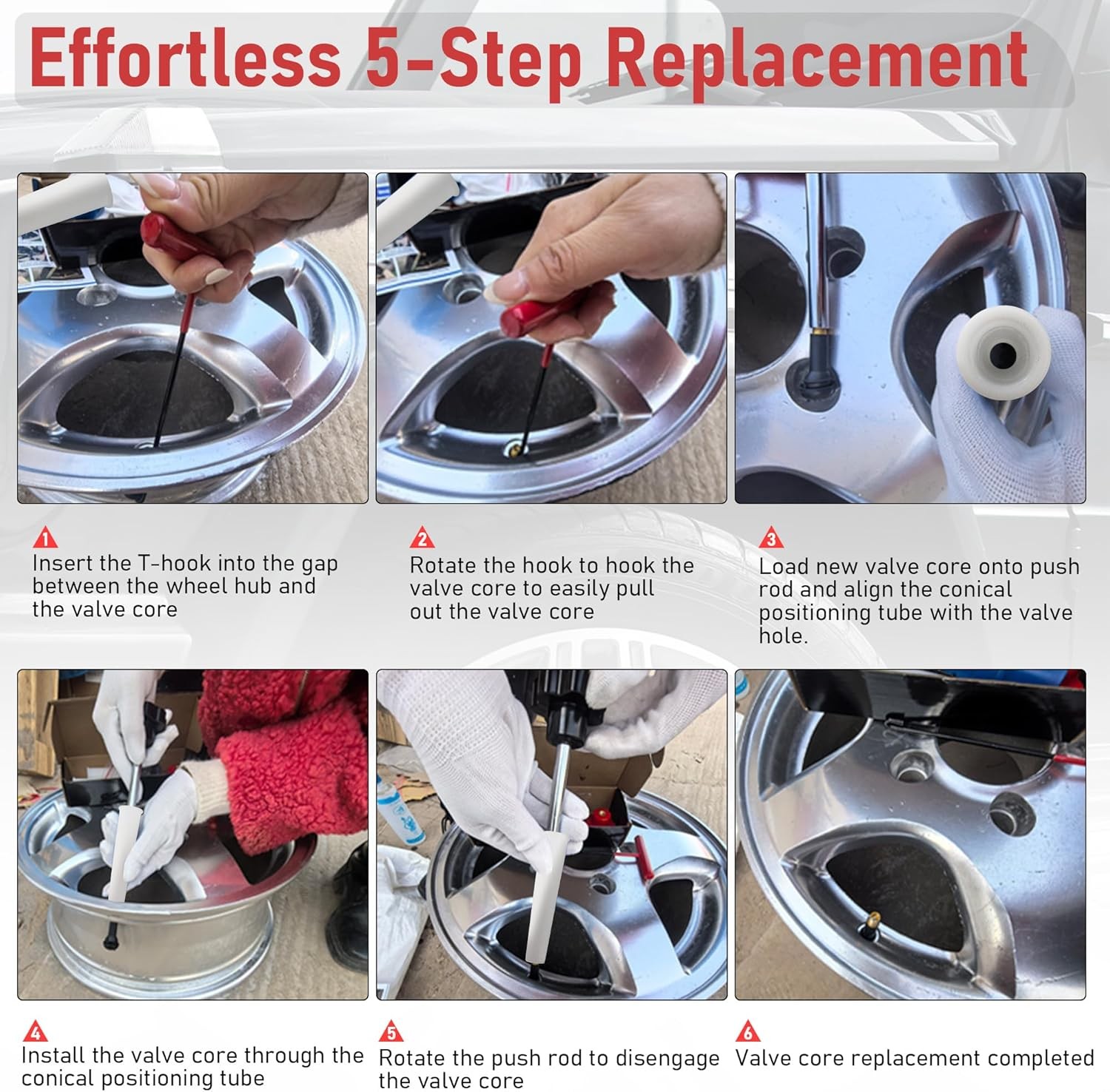 Effortless 5-Step Replacement

1
Insert the T-hook into the gap between the wheel hub and the valve core

2
Rotate the hook to hook the valve core to easily pull out the valve core

3
Load new valve core onto push rod and align the conical positioning tube with the valve hole.

4
Install the valve core through the conical positioning tube

5
Rotate the push rod to disengage the valve core

6
Valve core replacement completed