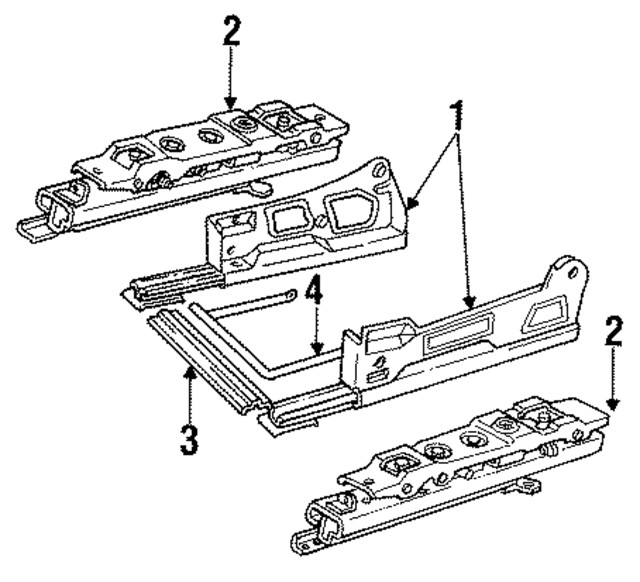 2
1
4
2
3