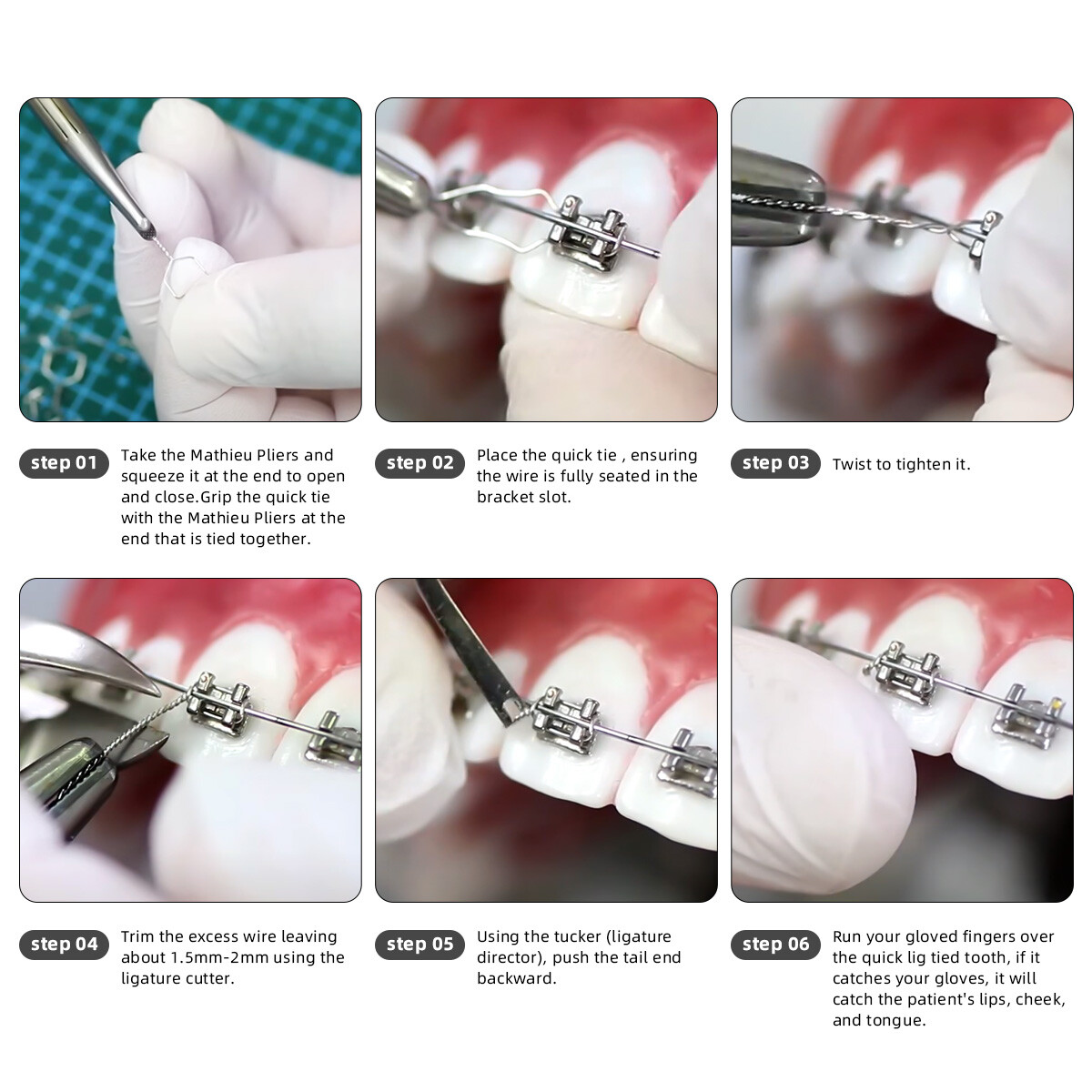 step 01

Take the Mathieu Pliers and squeeze it at the end to open and close.Grip the quick tie with the Mathieu Pliers at the end that is tied together.

step 02

Place the quick tie , ensuring the wire is fully seated in the bracket slot.

step 03

Twist to tighten it.

step 04

Trim the excess wire leaving about 1.5mm-2mm using the ligature cutter.

step 05

Using the tucker (ligature director), push the tail end backward.

step 06

Run your gloved fingers over the quick lig tied tooth, if it catches your gloves, it will catch the patient's lips, cheek, and tongue.