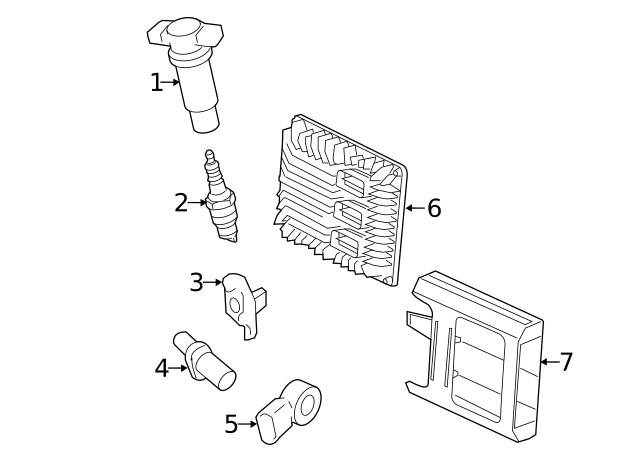 1
2
3
4
5
6
7