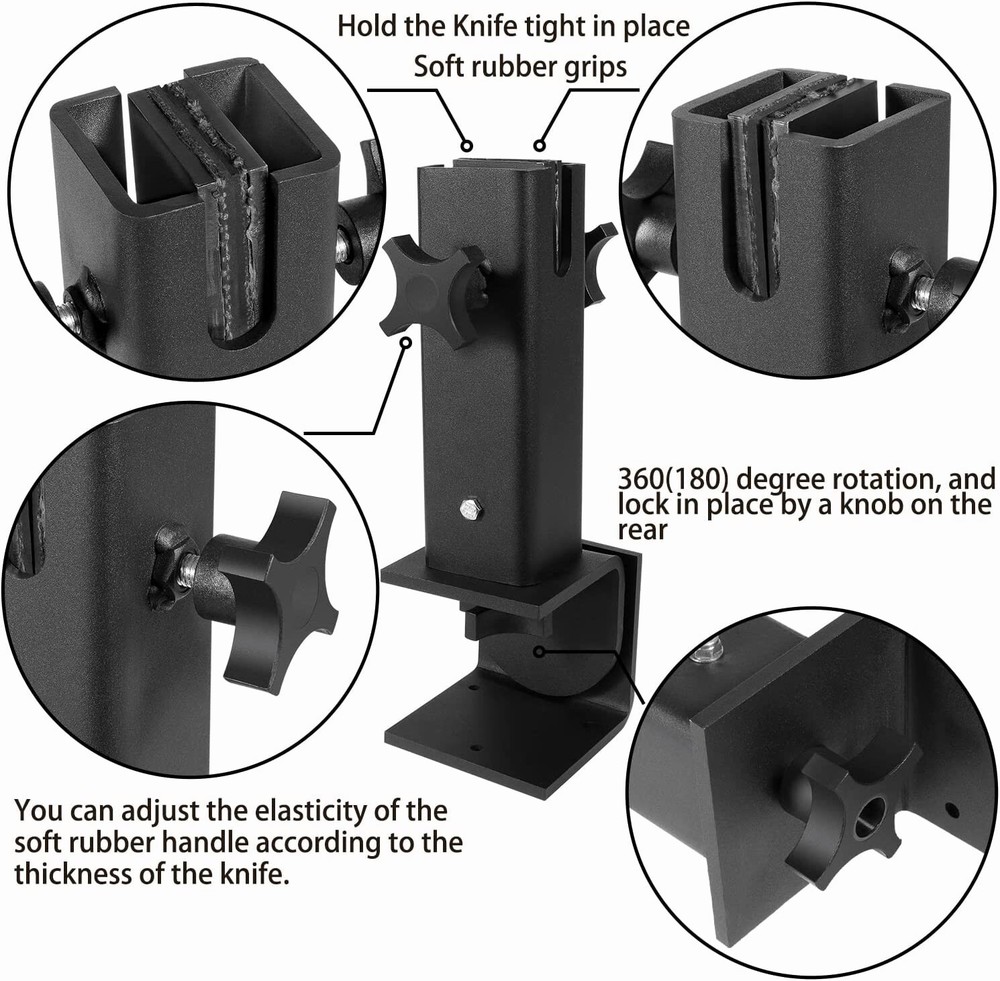 Hold the Knife tight in place
Soft rubber grips

360(180) degree rotation, and lock in place by a knob on the rear

You can adjust the elasticity of the soft rubber handle according to the thickness of the knife.