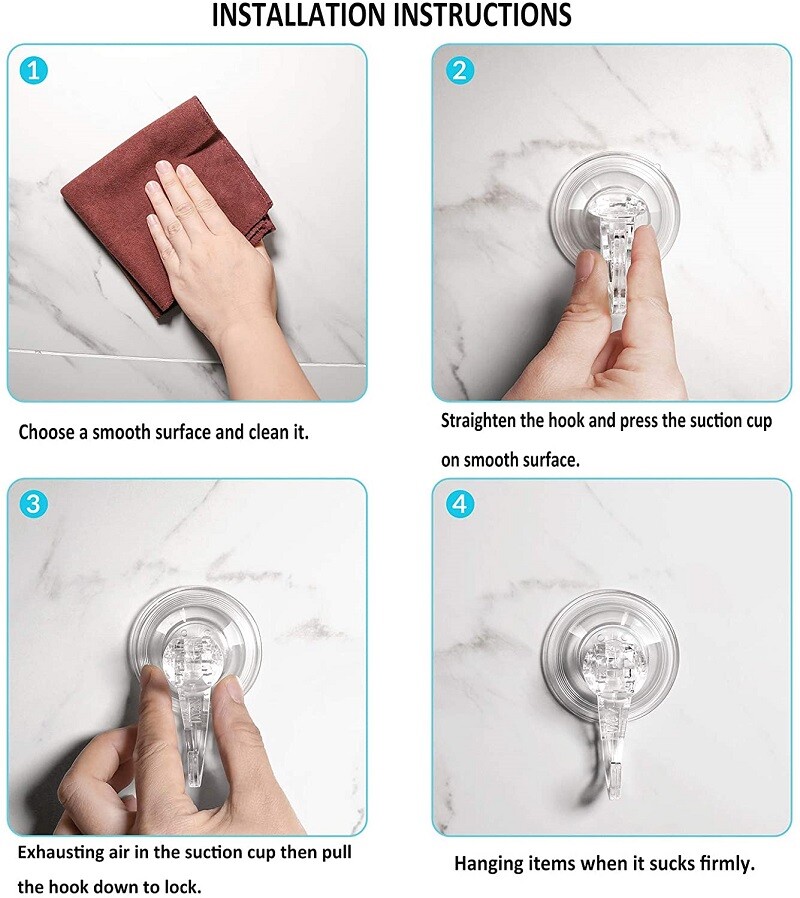 INSTALLATION INSTRUCTIONS

1

Choose a smooth surface and clean it.

2

Straighten the hook and press the suction cup on smooth surface.

3

Exhausting air in the suction cup then pull the hook down to lock.

4

Hanging items when it sucks firmly.