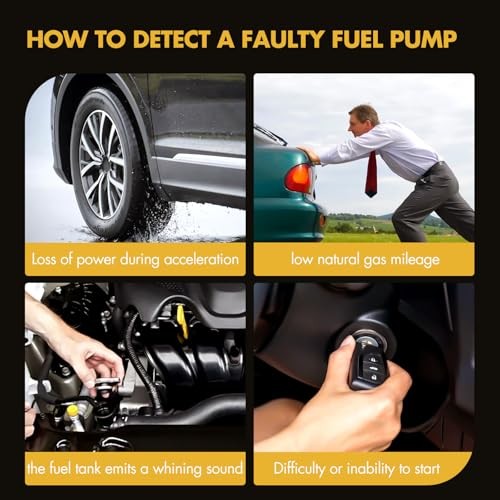 HOW TO DETECT A FAULTY FUEL PUMP

Loss of power during acceleration

low natural gas mileage

the fuel tank emits a whining sound

Difficulty or inability to start