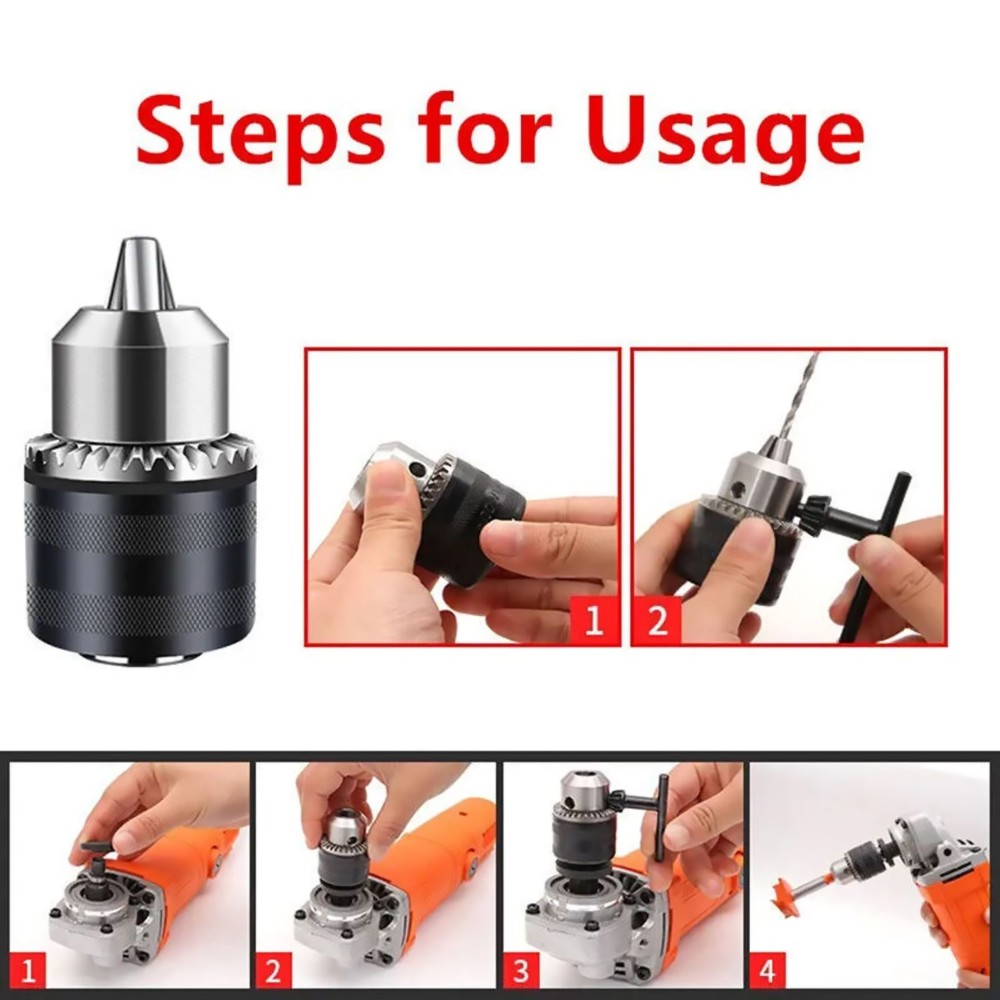 Steps for Usage

1

2

1

2

3

4