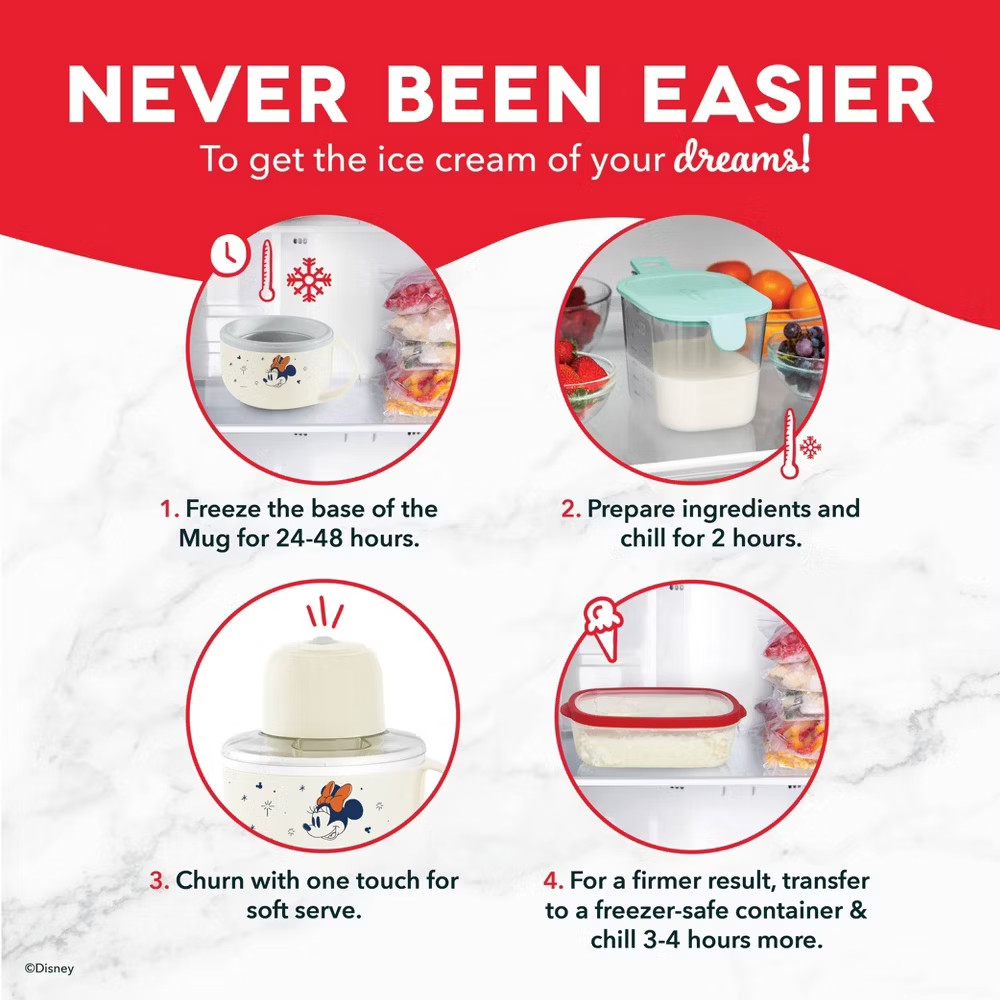 NEVER BEEN EASIER
To get the ice cream of your dreams!

1. Freeze the base of the Mug for 24-48 hours.

2. Prepare ingredients and chill for 2 hours.

3. Churn with one touch for soft serve.

4. For a firmer result, transfer to a freezer-safe container & chill 3-4 hours more.

©Disney