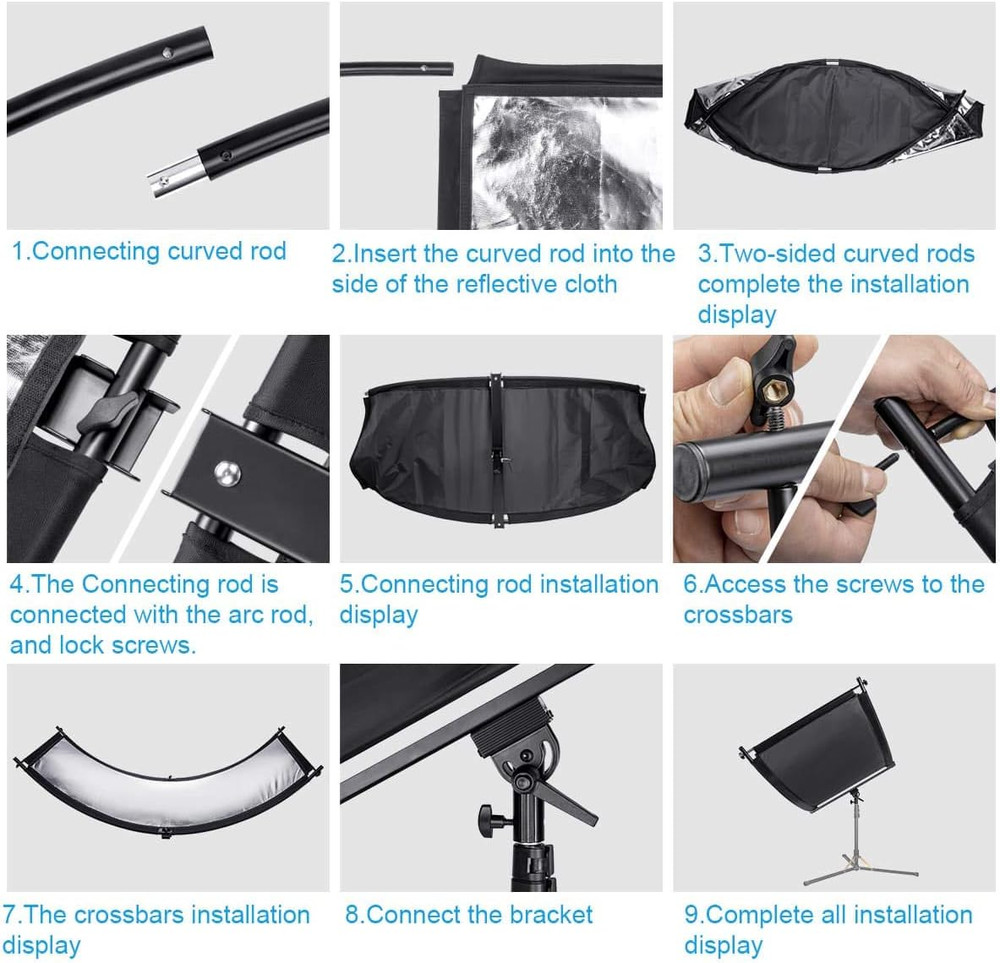 1.Connecting curved rod

2.Insert the curved rod into the side of the reflective cloth

3.Two-sided curved rods complete the installation display

4.The Connecting rod is connected with the arc rod, and lock screws.

5.Connecting rod installation display

6.Access the screws to the crossbars

7.The crossbars installation display

8.Connect the bracket

9.Complete all installation display