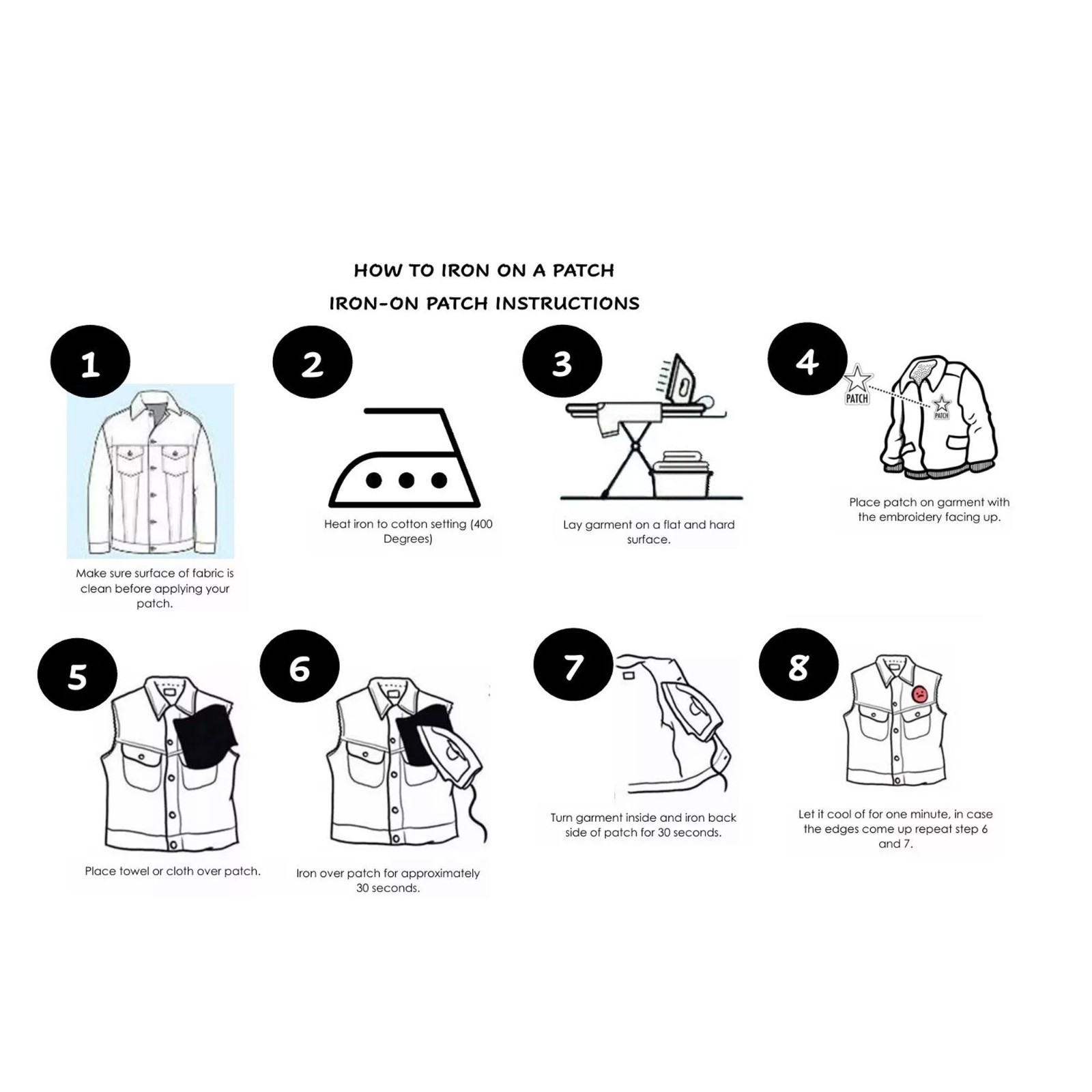 HOW TO IRON ON A PATCH

IRON-ON PATCH INSTRUCTIONS

1

Make sure surface of fabric is clean before applying your patch.

2

Heat iron to cotton setting (400 Degrees)

3

Lay garment on a flat and hard surface.

4

PATCH

PATCH

Place patch on garment with the embroidery facing up.

5

Place towel or cloth over patch.

6

Iron over patch for approximately 30 seconds.

7

Turn garment inside and iron back side of patch for 30 seconds.

8

Let it cool of for one minute, in case the edges come up repeat step 6 and 7.