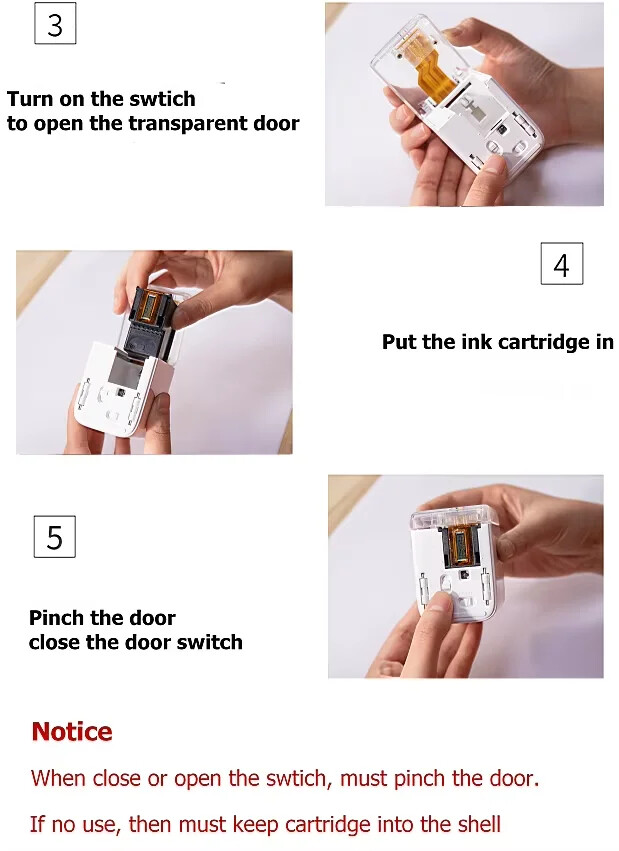 3

Turn on the swtich
to open the transparent door

4

Put the ink cartridge in

5

Pinch the door
close the door switch

Notice

When close or open the swtich, must pinch the door.

If no use, then must keep cartridge into the shell