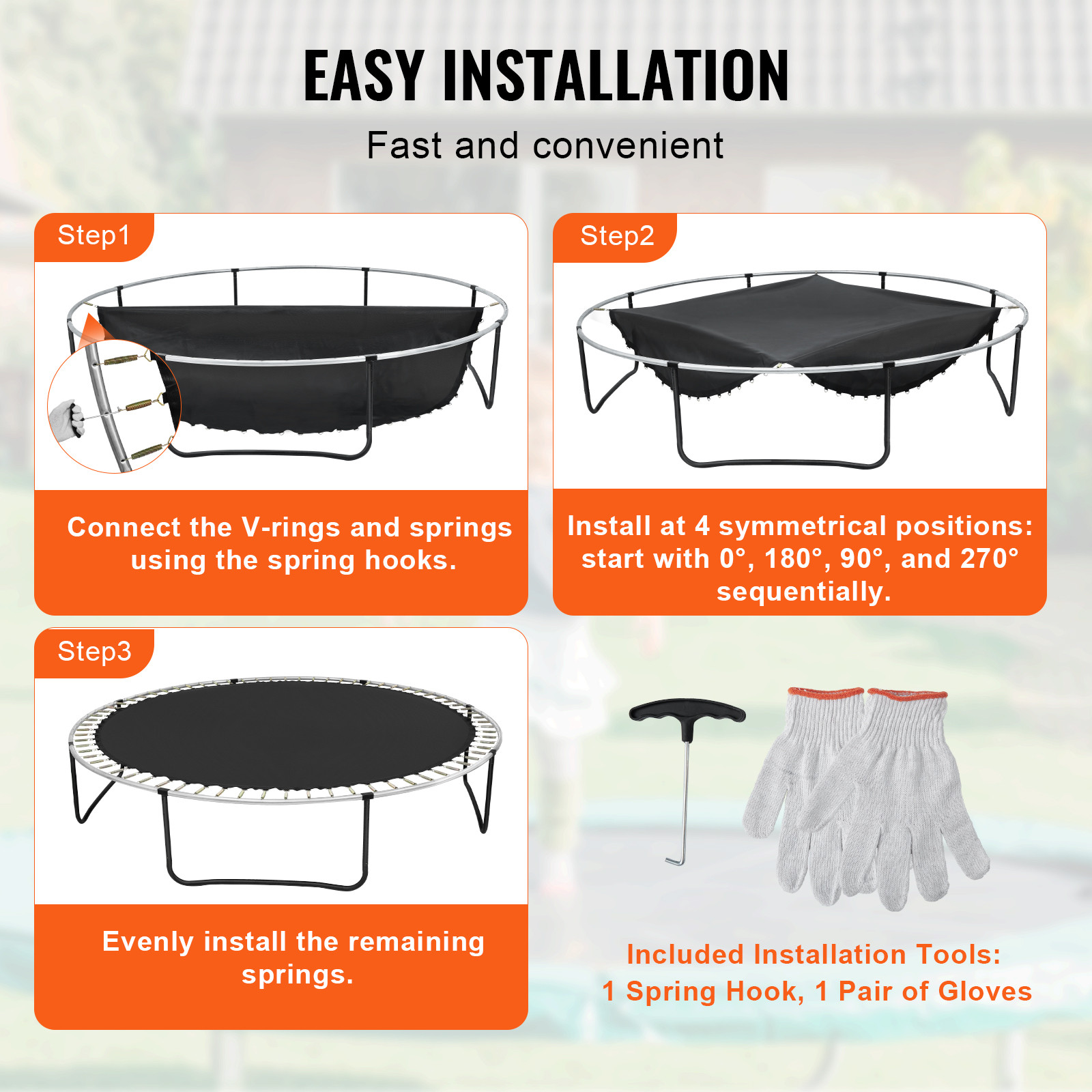 EASY INSTALLATION

Fast and convenient

Step1

Connect the V-rings and springs using the spring hooks.

Step2

Install at 4 symmetrical positions: start with 0°, 180°, 90°, and 270° sequentially.

Step3

Evenly install the remaining springs.

Included Installation Tools:
1 Spring Hook, 1 Pair of Gloves