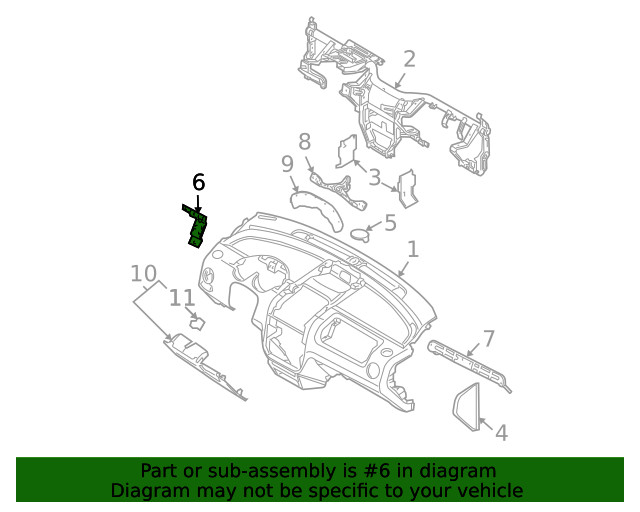 2
8
9
3
6
5
1
10
11
7
4

Part or sub-assembly is #6 in diagram
Diagram may not be specific to your vehicle