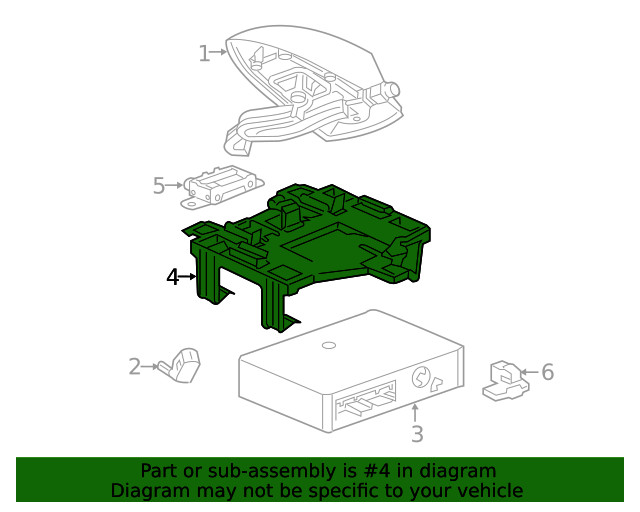 1
5
4
2
6
3
Part or sub-assembly is #4 in diagram
Diagram may not be specific to your vehicle