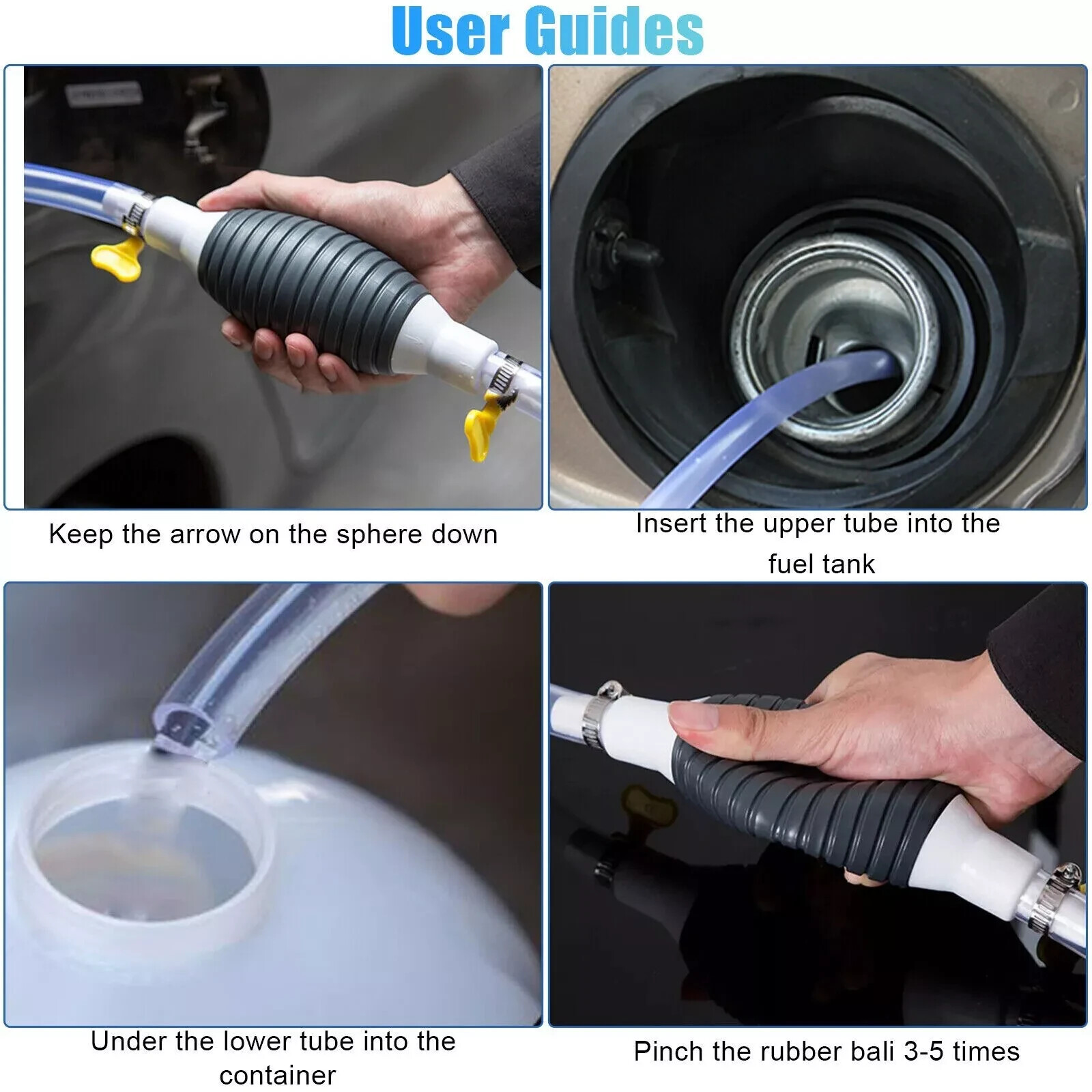 User Guides

Keep the arrow on the sphere down

Insert the upper tube into the fuel tank

Under the lower tube into the container

Pinch the rubber bali 3-5 times