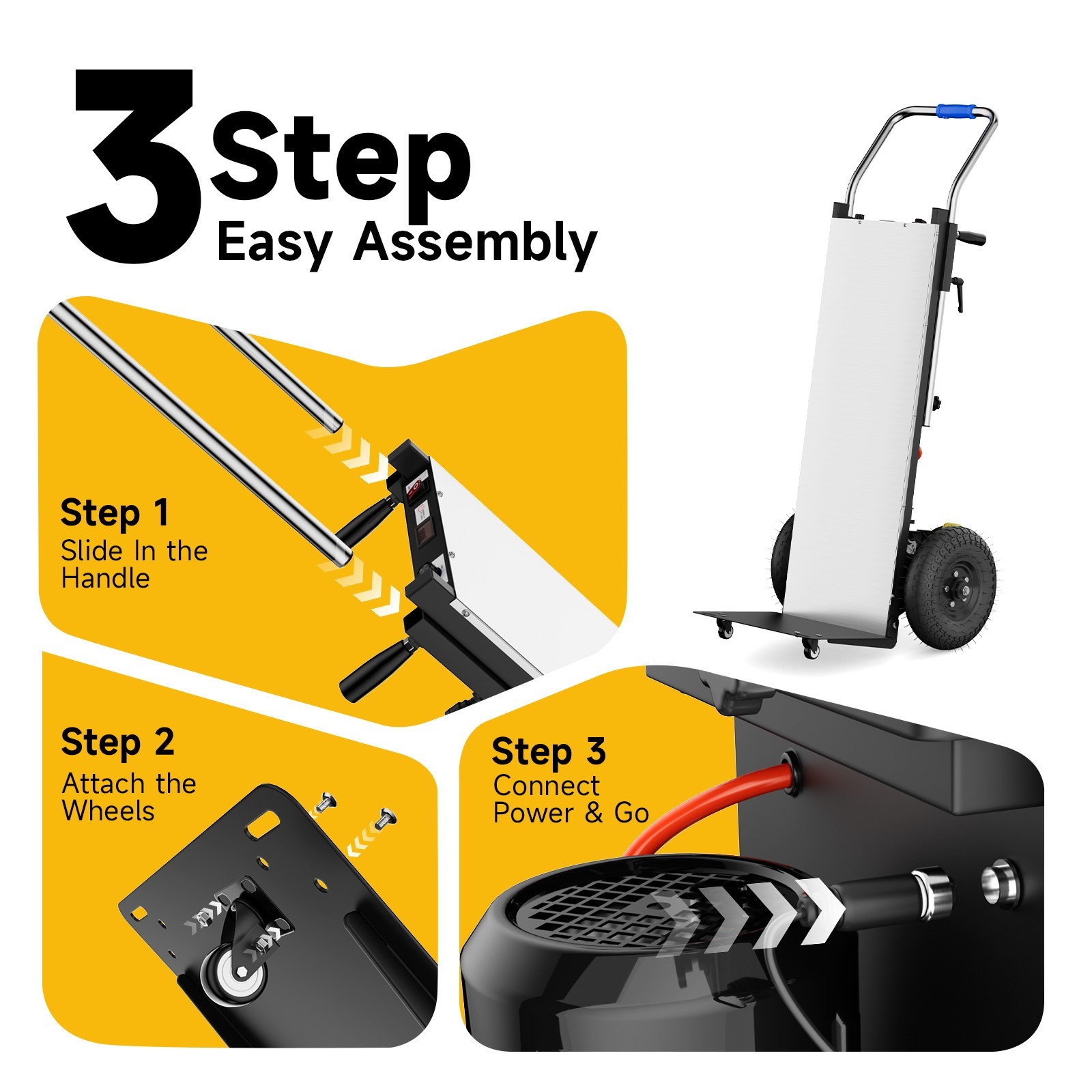 3 Step
Easy Assembly

Step 1
Slide In the Handle

Step 2
Attach the Wheels

Step 3
Connect Power & Go