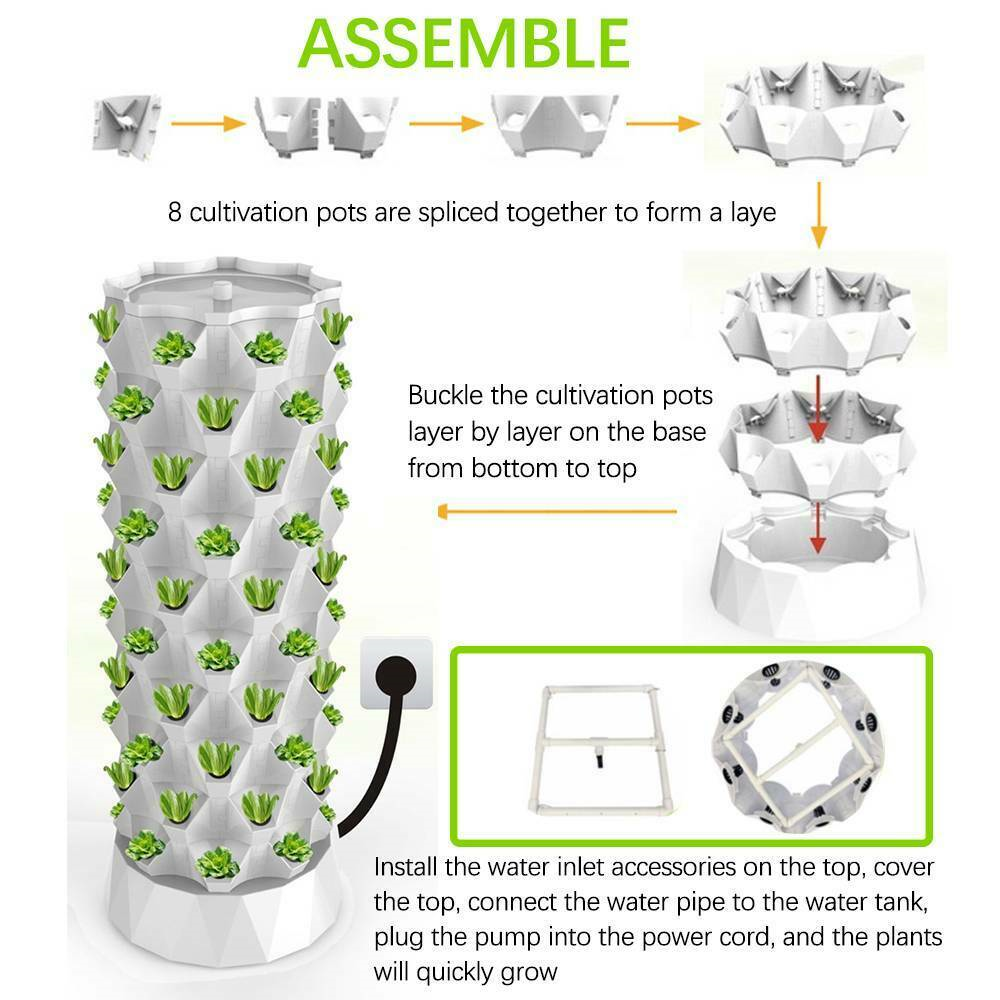 ASSEMBLE

8 cultivation pots are spliced together to form a laye

Buckle the cultivation pots layer by layer on the base from bottom to top

Install the water inlet accessories on the top, cover the top, connect the water pipe to the water tank, plug the pump into the power cord, and the plants will quickly grow