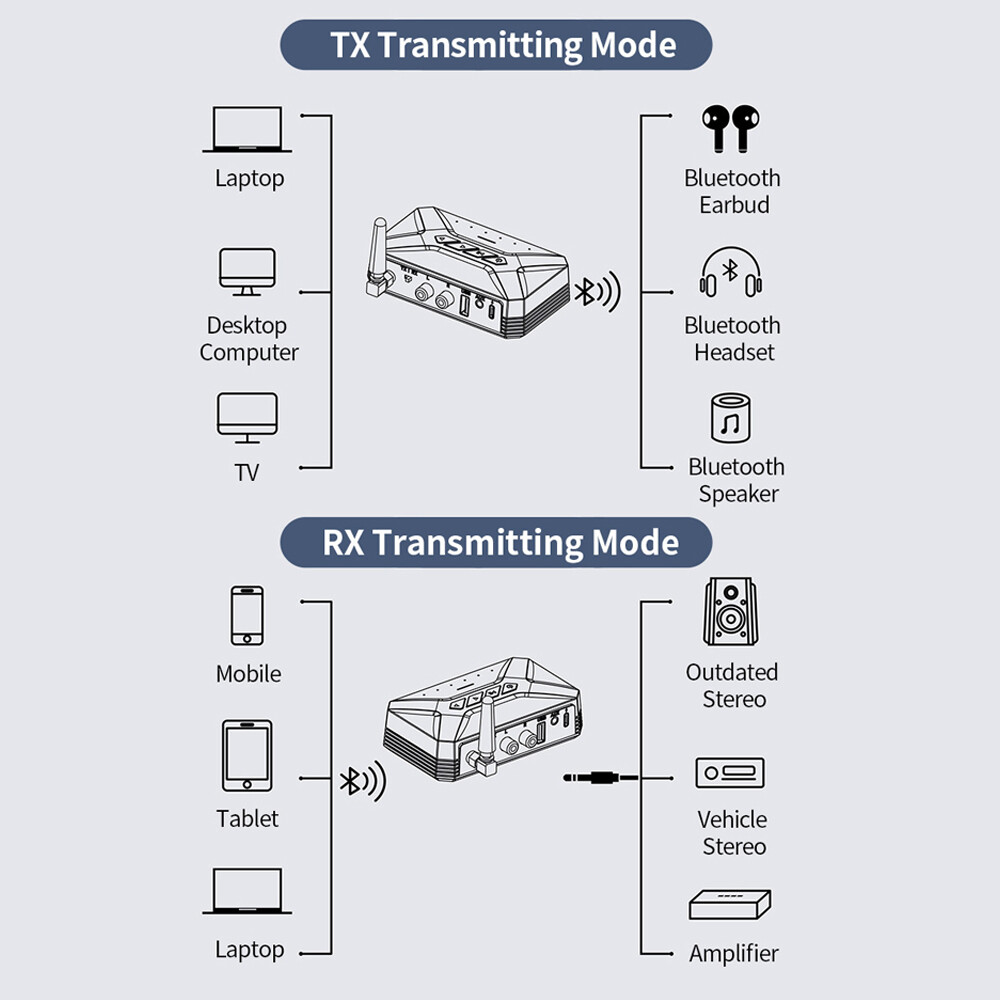 TX Transmitting Mode

Laptop

Desktop Computer

TV

Bluetooth Earbud

Bluetooth Headset

Bluetooth Speaker

RX Transmitting Mode

Mobile

Tablet

Laptop

Outdated Stereo

Vehicle Stereo

Amplifier