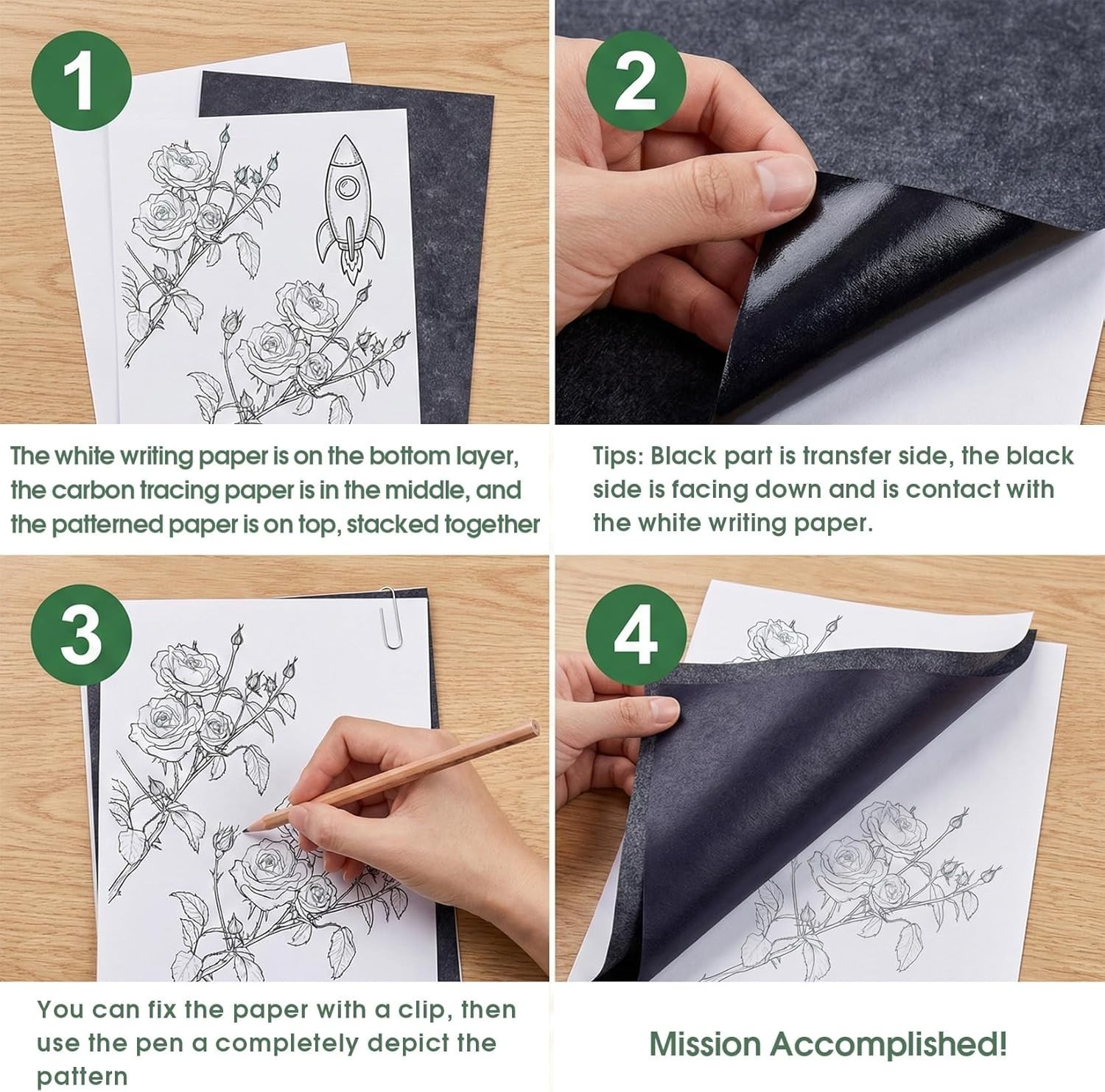 1

The white writing paper is on the bottom layer, the carbon tracing paper is in the middle, and the patterned paper is on top, stacked together

2

Tips: Black part is transfer side, the black side is facing down and is contact with the white writing paper.

3

You can fix the paper with a clip, then use the pen a completely depict the pattern

4

Mission Accomplished!