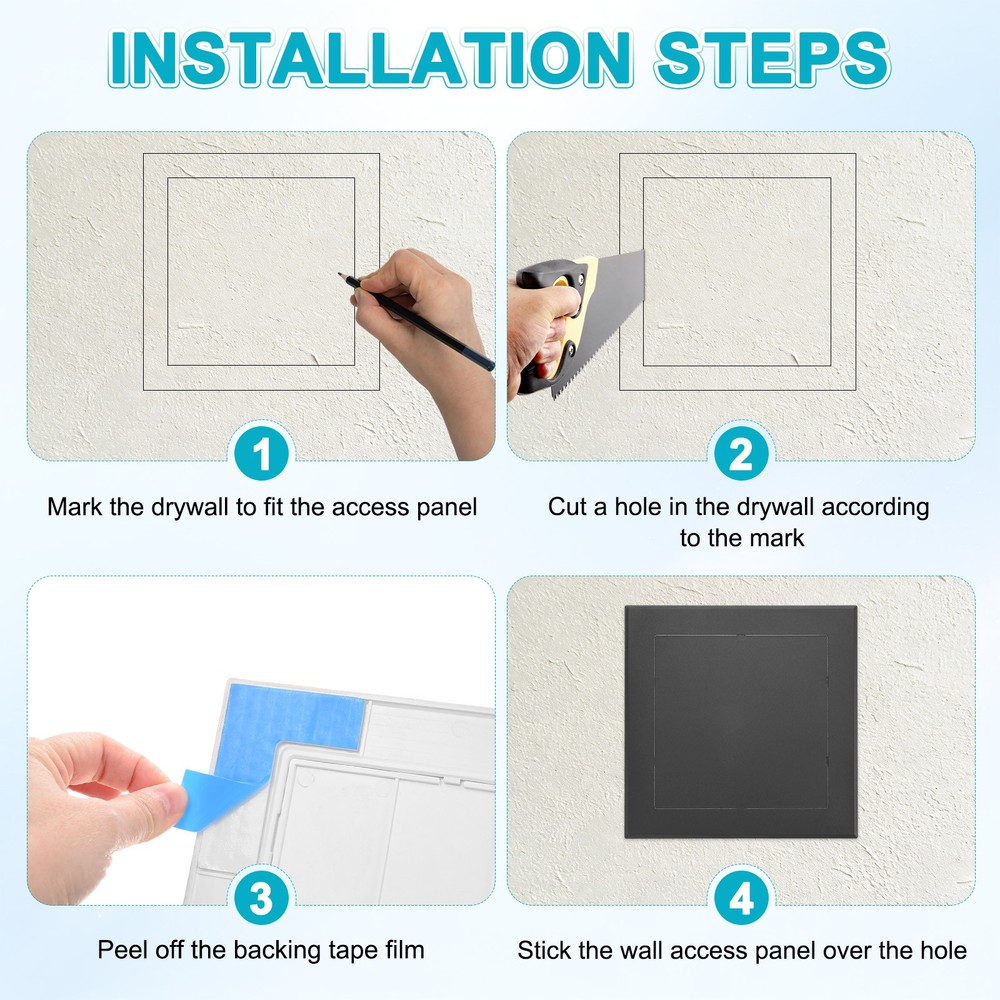 INSTALLATION STEPS

1
Mark the drywall to fit the access panel

2
Cut a hole in the drywall according to the mark

3
Peel off the backing tape film

4
Stick the wall access panel over the hole