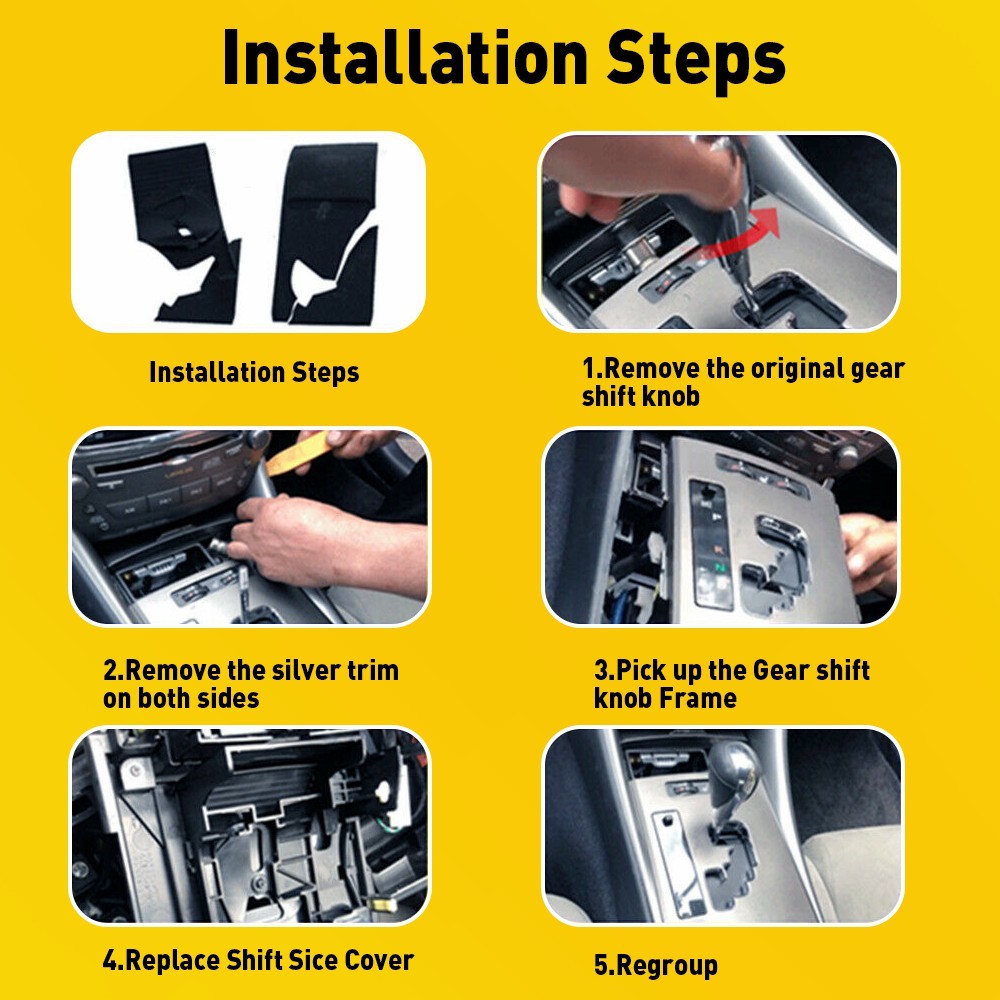 Installation Steps

Installation Steps

1.Remove the original gear shift knob

2.Remove the silver trim on both sides

3.Pick up the Gear shift knob Frame

4.Replace Shift Sice Cover

5.Regroup