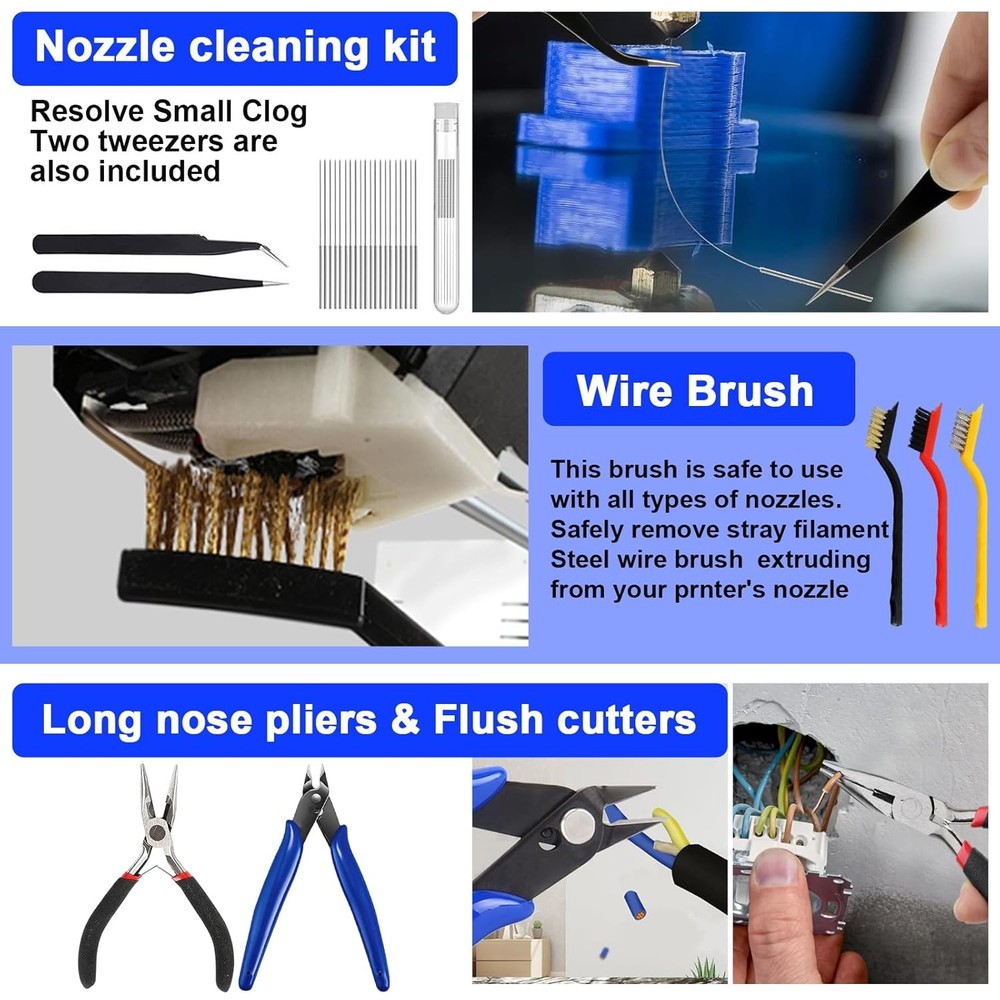 Nozzle cleaning kit

Resolve Small Clog
Two tweezers are also included

Wire Brush

This brush is safe to use with all types of nozzles. Safely remove stray filament Steel wire brush extruding from your prnter's nozzle

Long nose pliers & Flush cutters