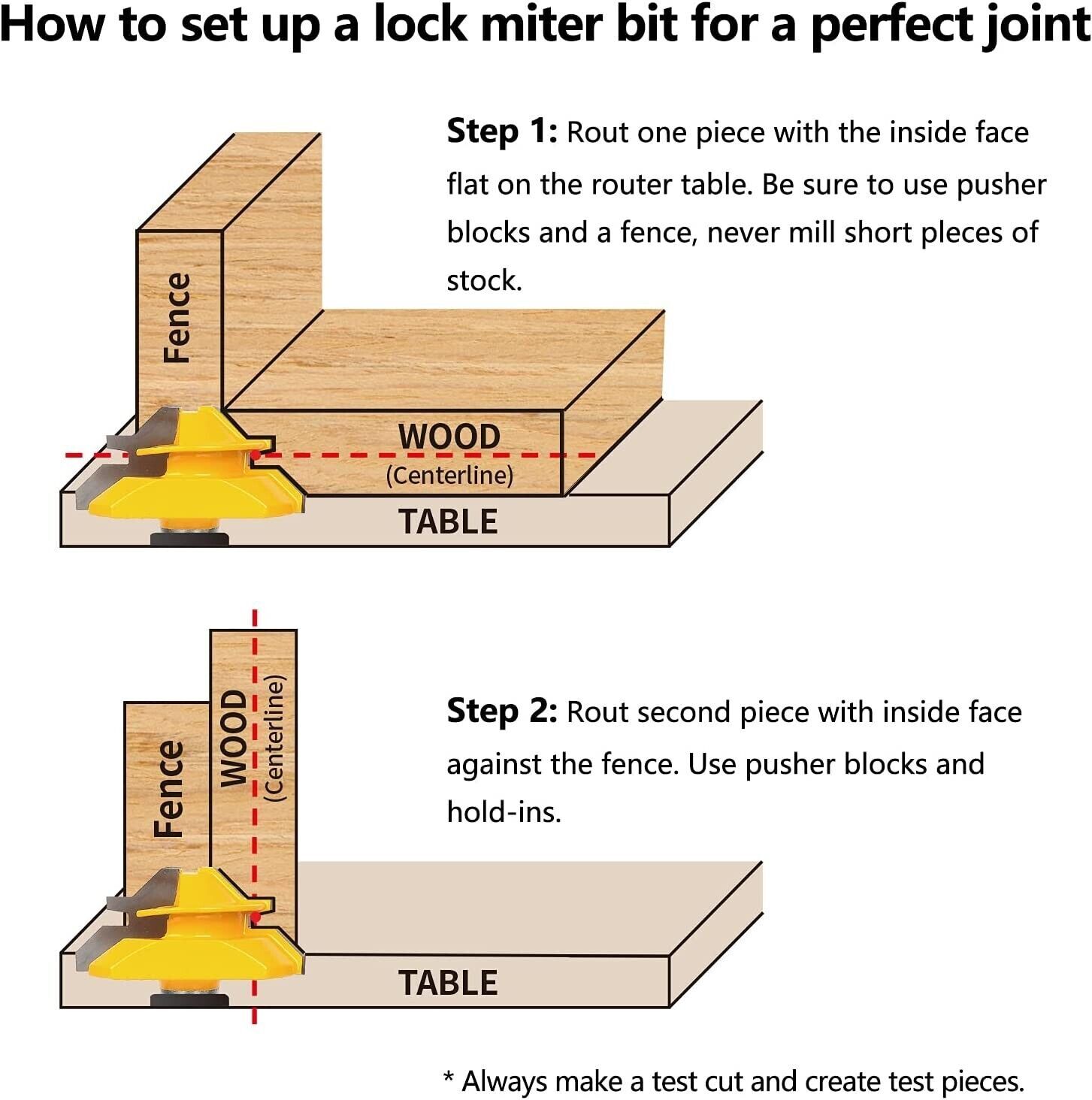 How to set up a lock miter bit for a perfect joint

Step 1: Rout one piece with the inside face flat on the router table. Be sure to use pusher blocks and a fence, never mill short pieces of stock.

Fence

WOOD
(Centerline)

TABLE

Step 2: Rout second piece with inside face against the fence. Use pusher blocks and hold-ins.

Fence

WOOD
(Centerline)

TABLE

* Always make a test cut and create test pieces.