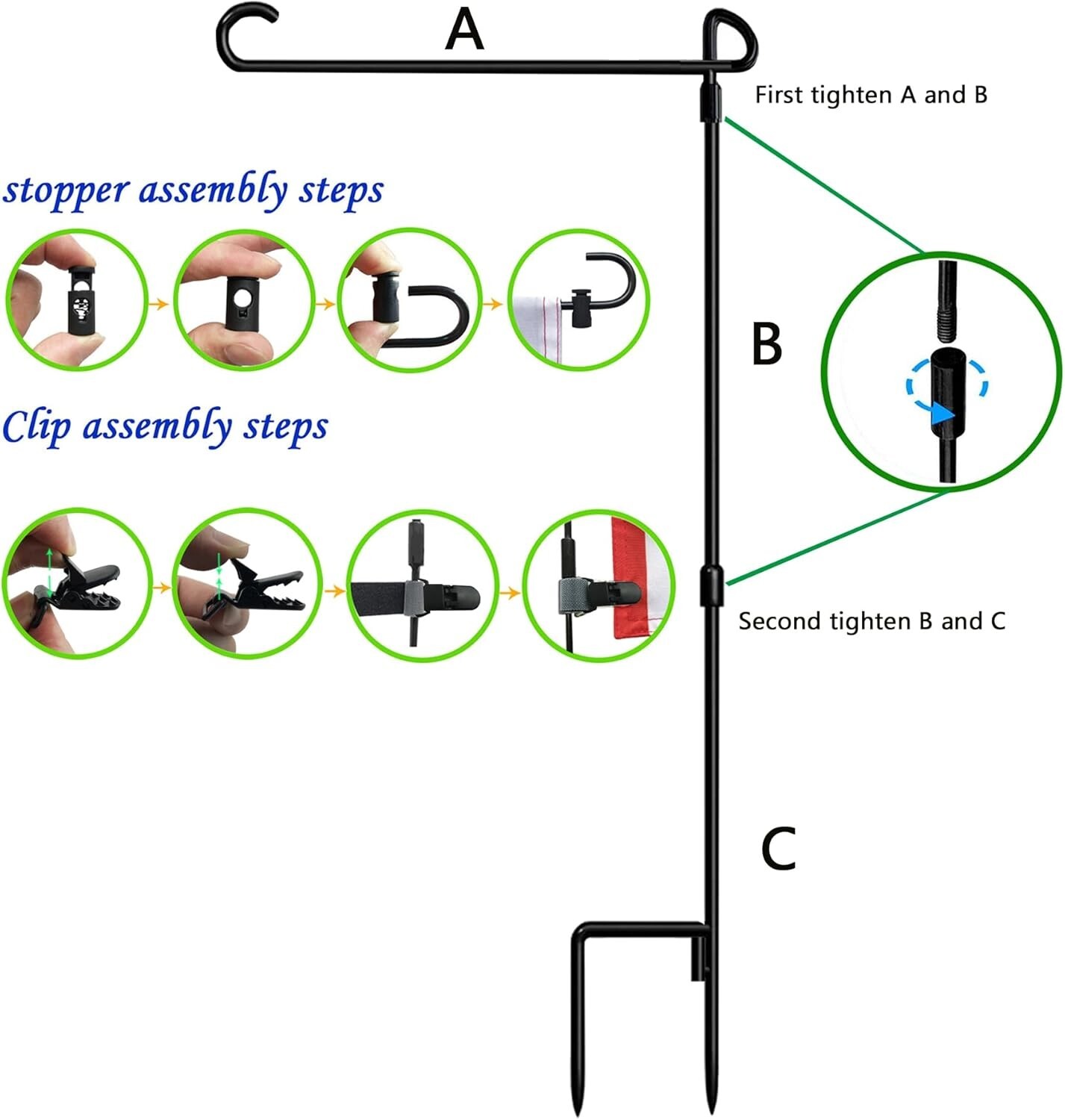 A

First tighten A and B

stopper assembly steps

B

Clip assembly steps

Second tighten B and C

C