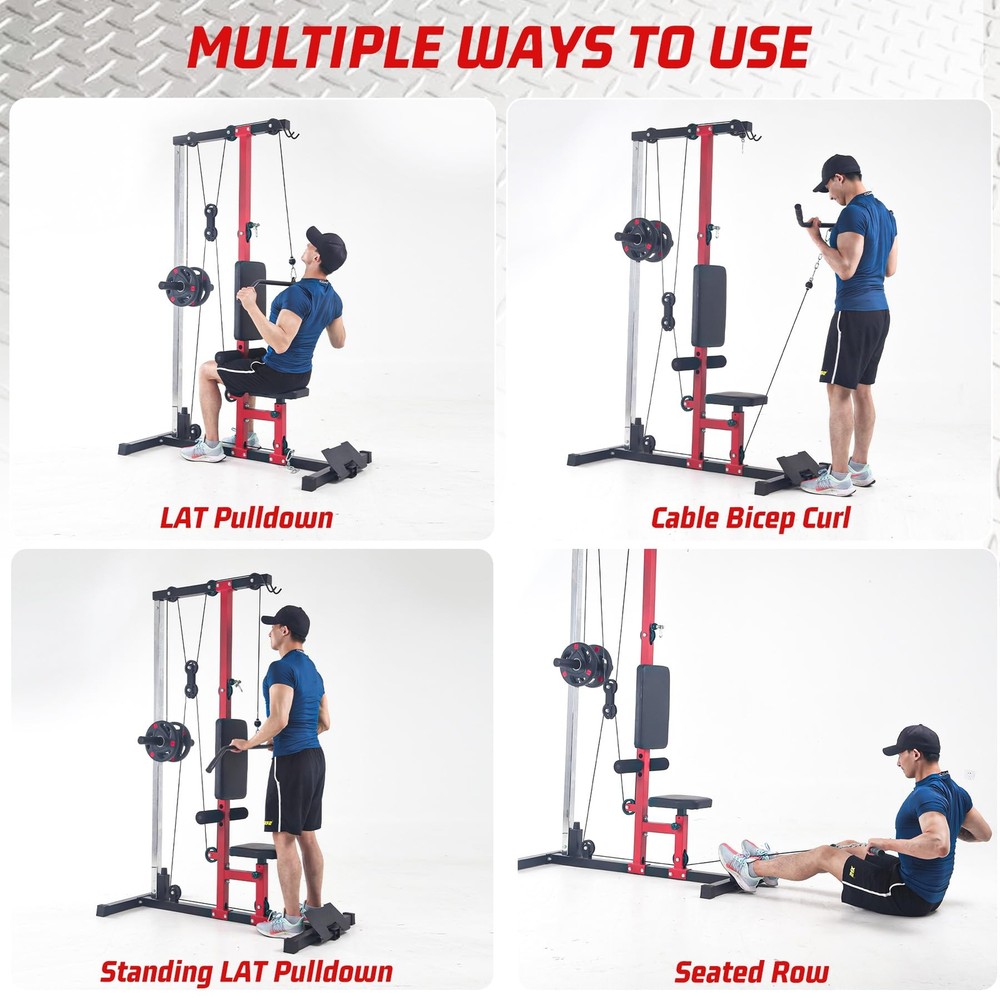 MULTIPLE WAYS TO USE

LAT Pulldown

Cable Bicep Curl

Standing LAT Pulldown

Seated Row