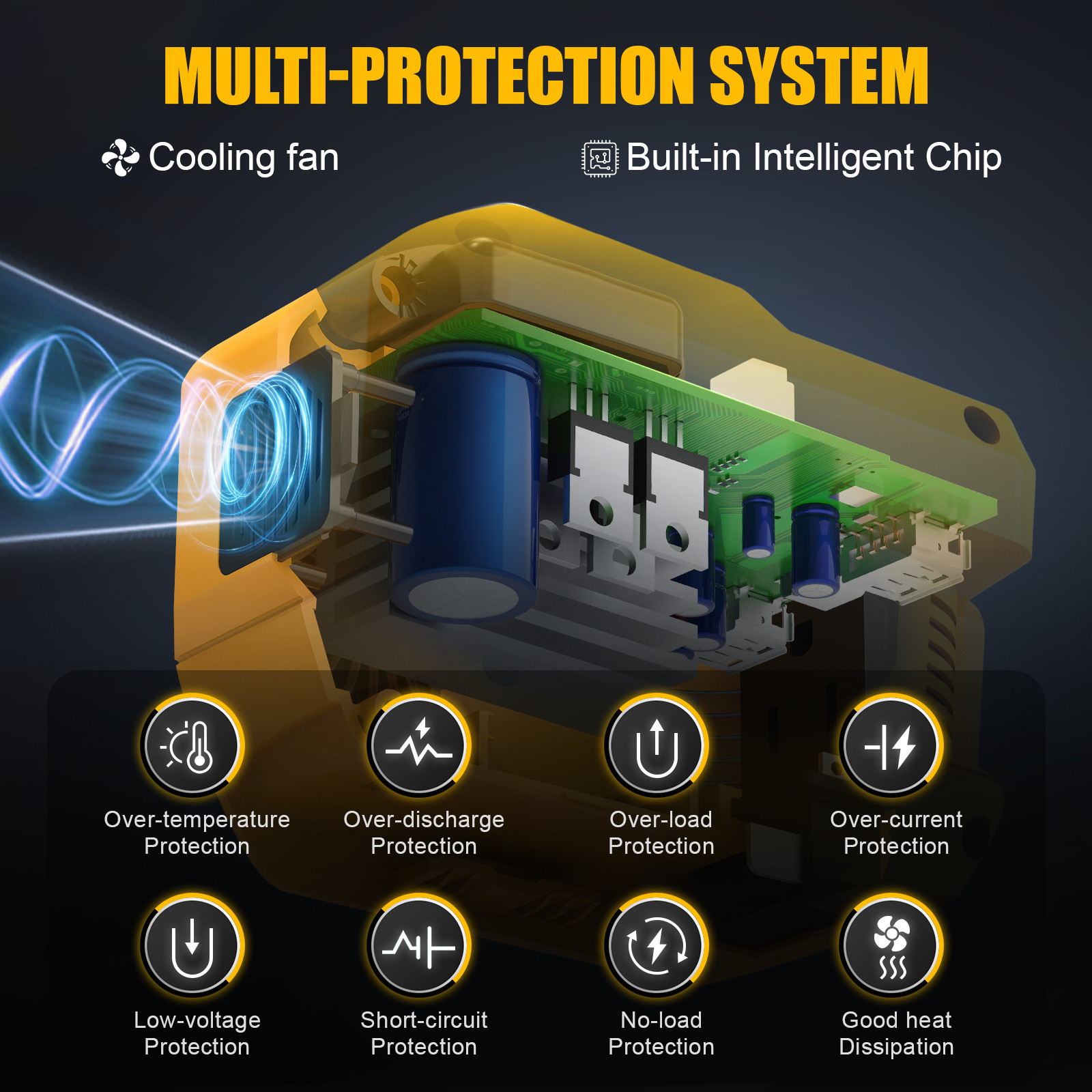 MULTI-PROTECTION SYSTEM

Cooling fan

Built-in Intelligent Chip

Over-temperature Protection

Over-discharge Protection

Over-load Protection

Over-current Protection

Low-voltage Protection

Short-circuit Protection

No-load Protection

Good heat Dissipation