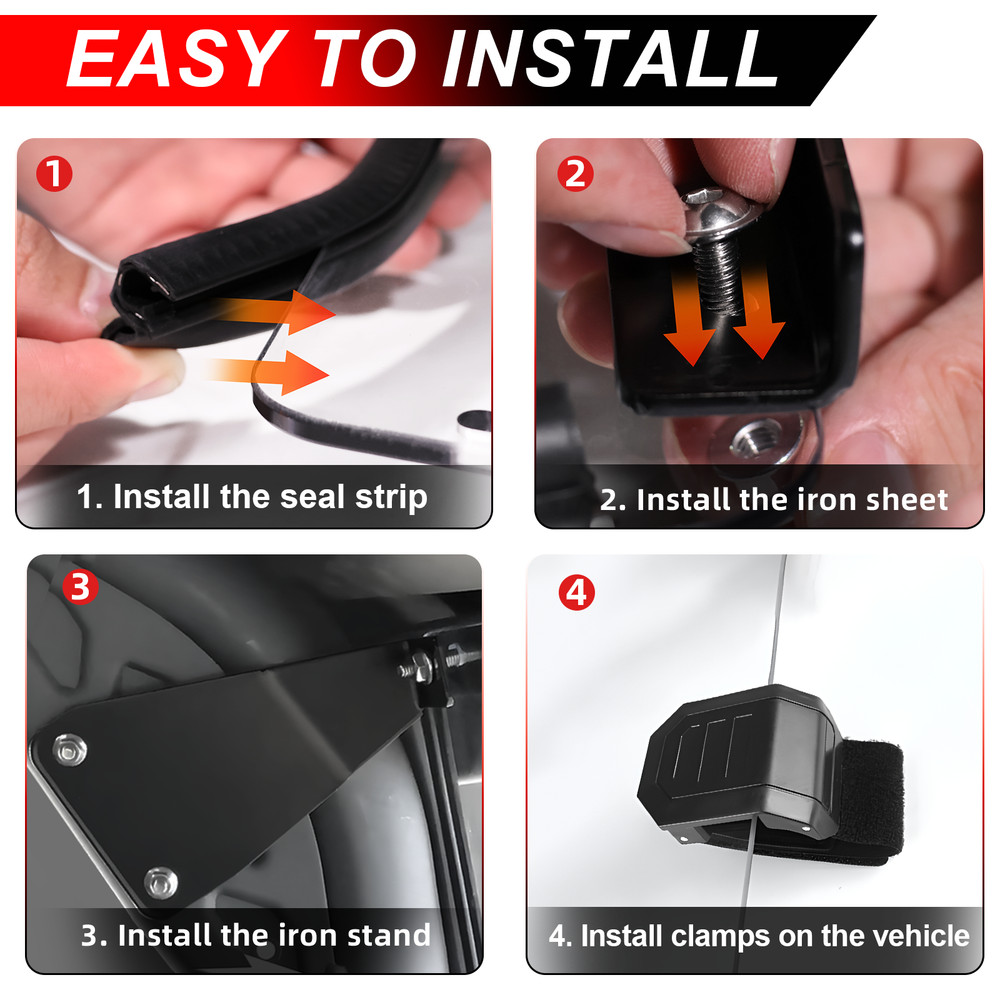 EASY TO INSTALL

1

1. Install the seal strip

2

2. Install the iron sheet

3

3. Install the iron stand

4

4. Install clamps on the vehicle