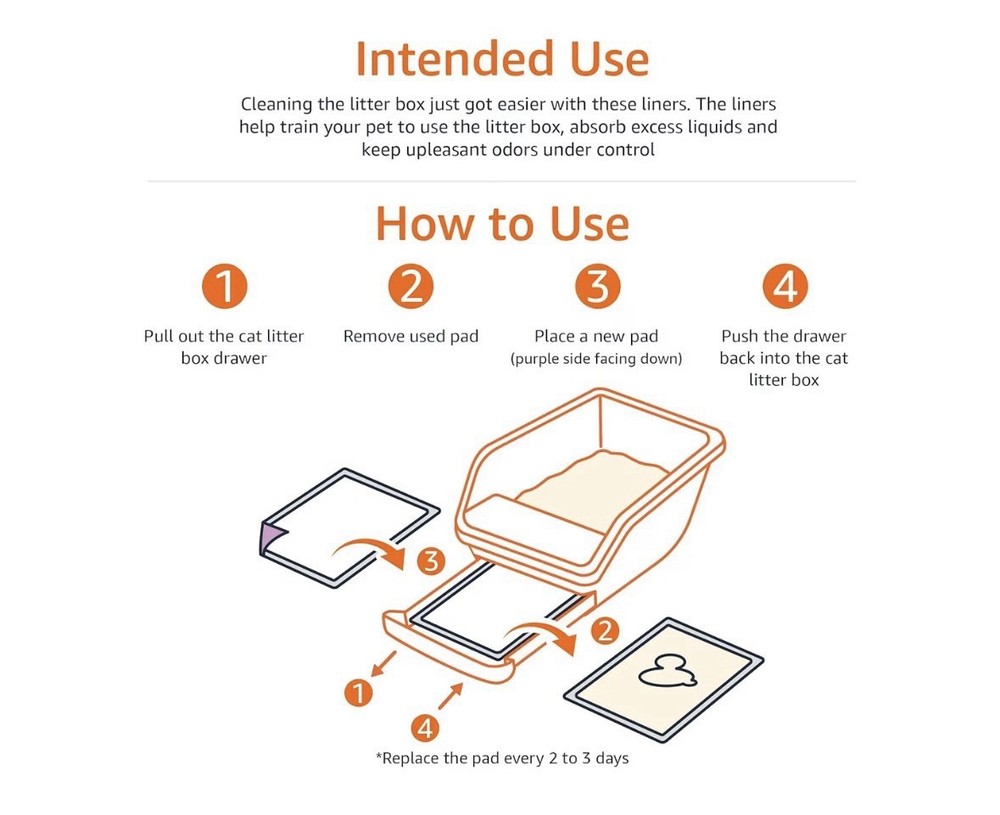 Intended Use

Cleaning the litter box just got easier with these liners. The liners help train your pet to use the litter box, absorb excess liquids and keep upleasant odors under control

How to Use

1
Pull out the cat litter box drawer

2
Remove used pad

3
Place a new pad
(purple side facing down)

4
Push the drawer back into the cat litter box

3

2

1

4

*Replace the pad every 2 to 3 days