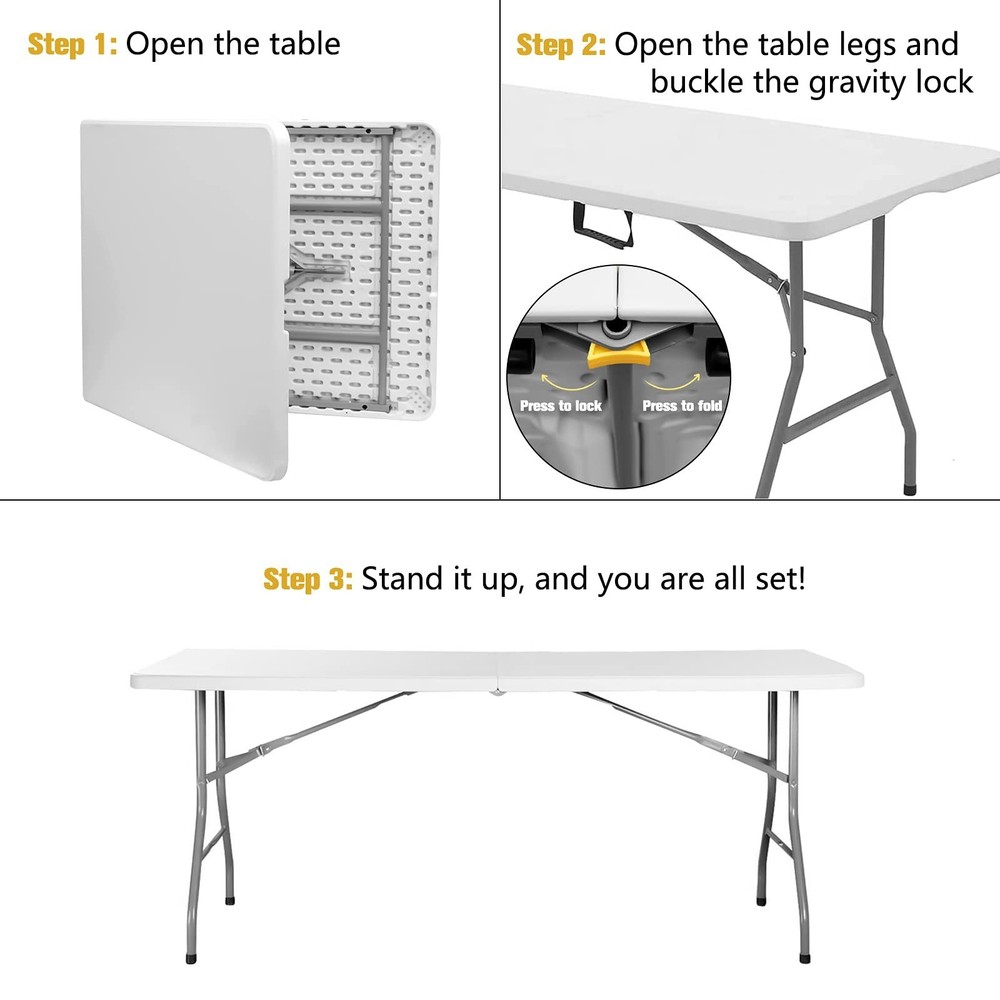 Step 1: Open the table

Step 2: Open the table legs and buckle the gravity lock

Press to lock

Press to fold

Step 3: Stand it up, and you are all set!