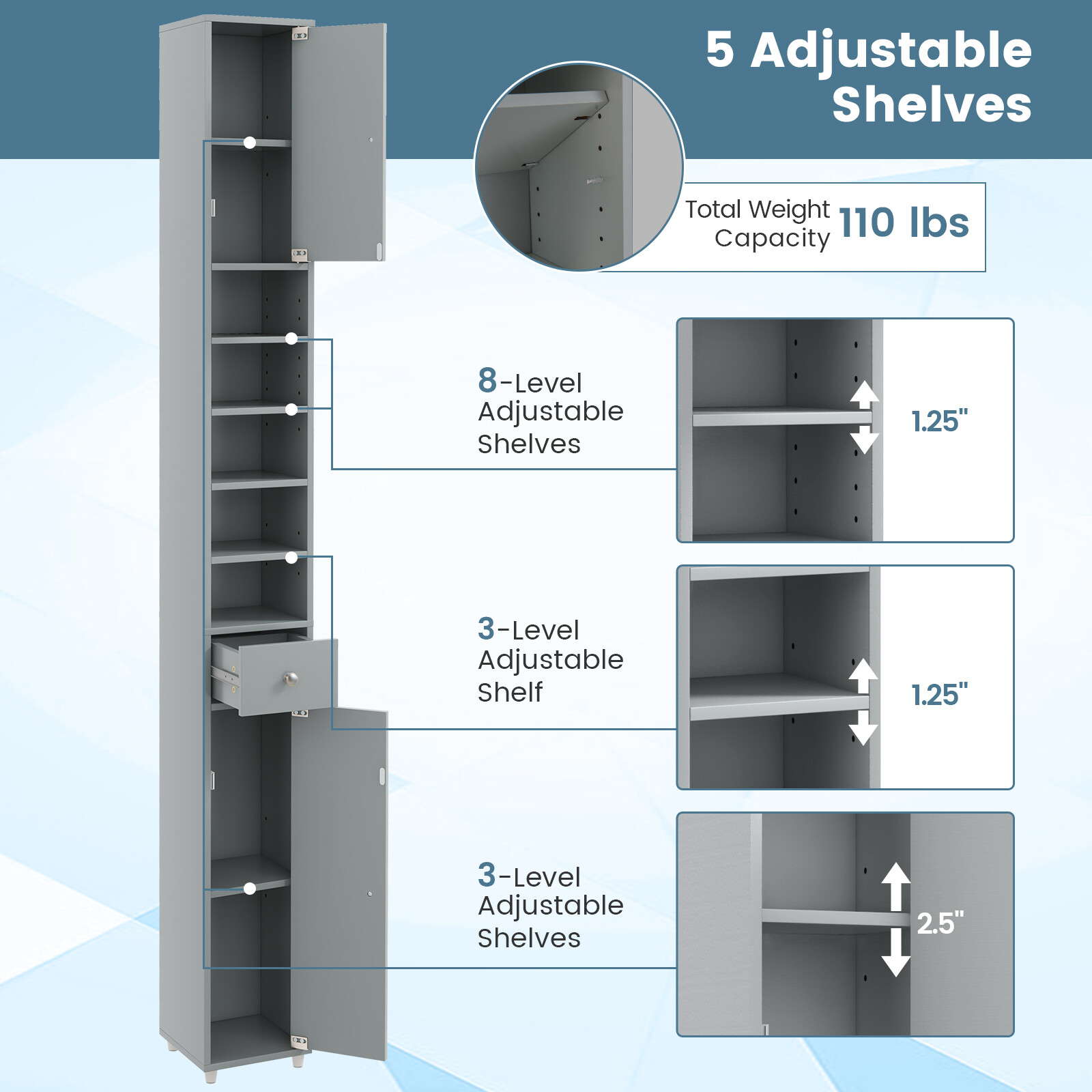 5 Adjustable Shelves

Total Weight Capacity 110 lbs

8-Level Adjustable Shelves

1.25"

3-Level Adjustable Shelf

1.25"

3-Level Adjustable Shelves

2.5"