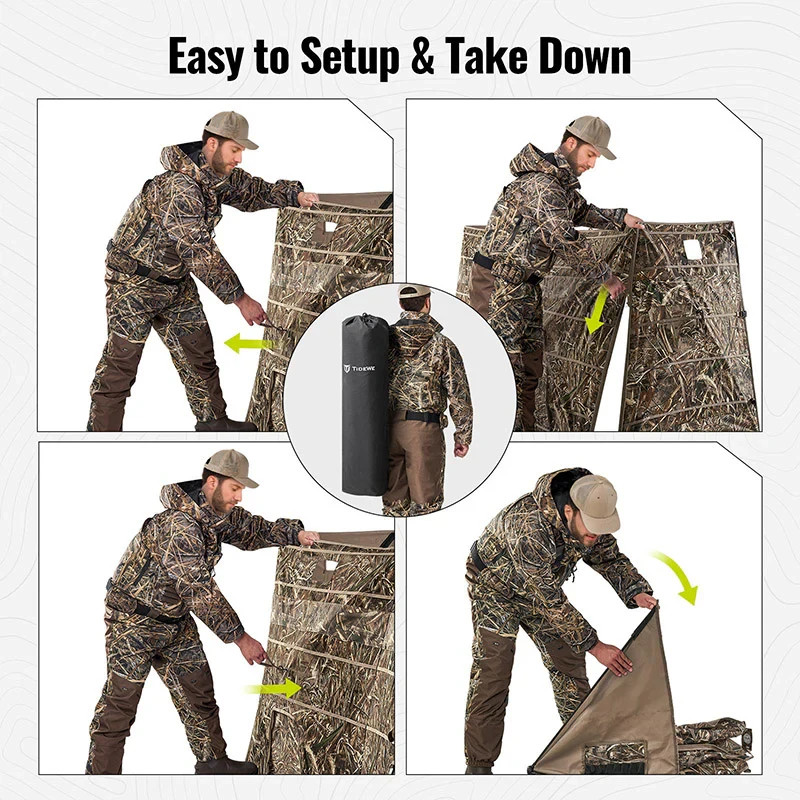 Easy to Setup & Take Down

TIDEWE