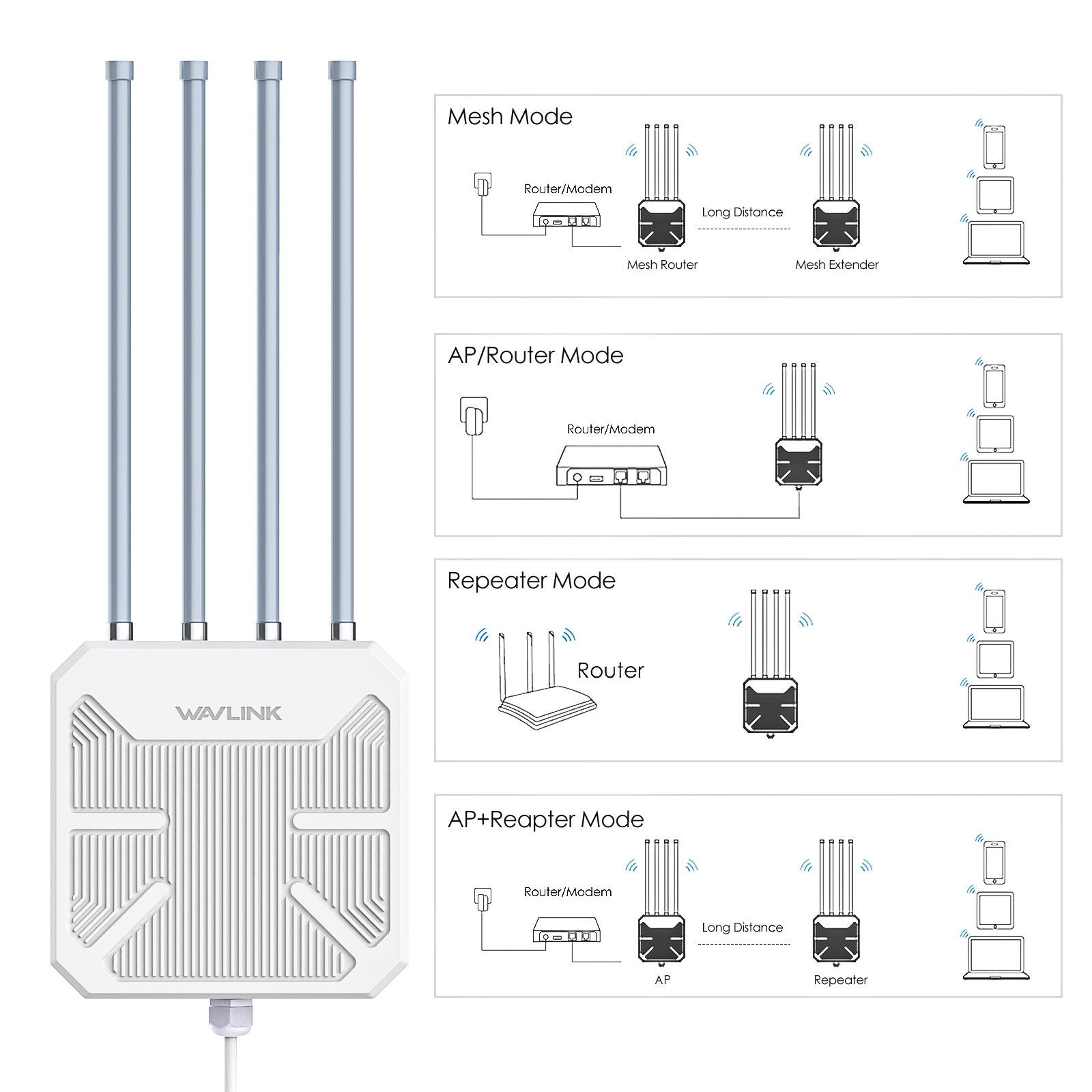 WAVLINK

Mesh Mode

Router/Modem

Long Distance

Mesh Router

Mesh Extender

AP/Router Mode

Router/Modem

Repeater Mode

Router

AP+Reapter Mode

Router/Modem

Long Distance

AP

Repeater