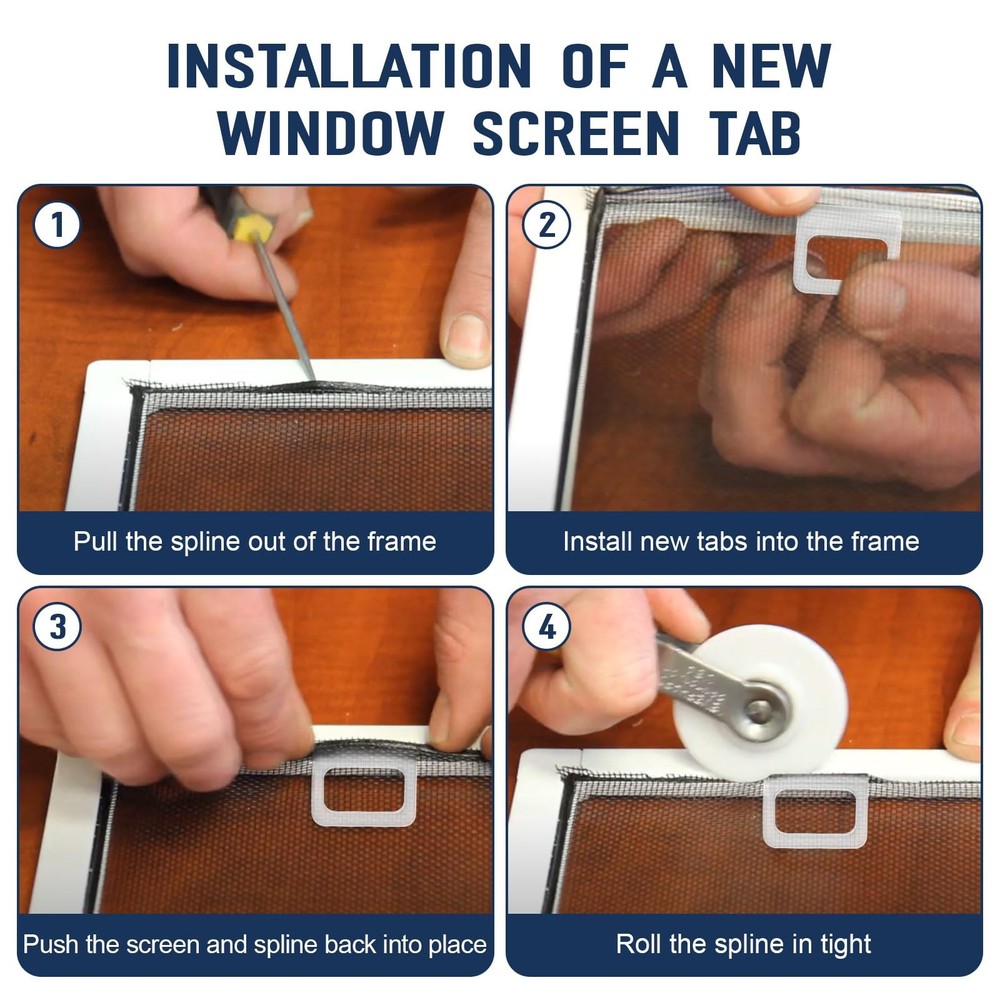 INSTALLATION OF A NEW WINDOW SCREEN TAB

1
Pull the spline out of the frame

2
Install new tabs into the frame

3
Push the screen and spline back into place

4
Roll the spline in tight